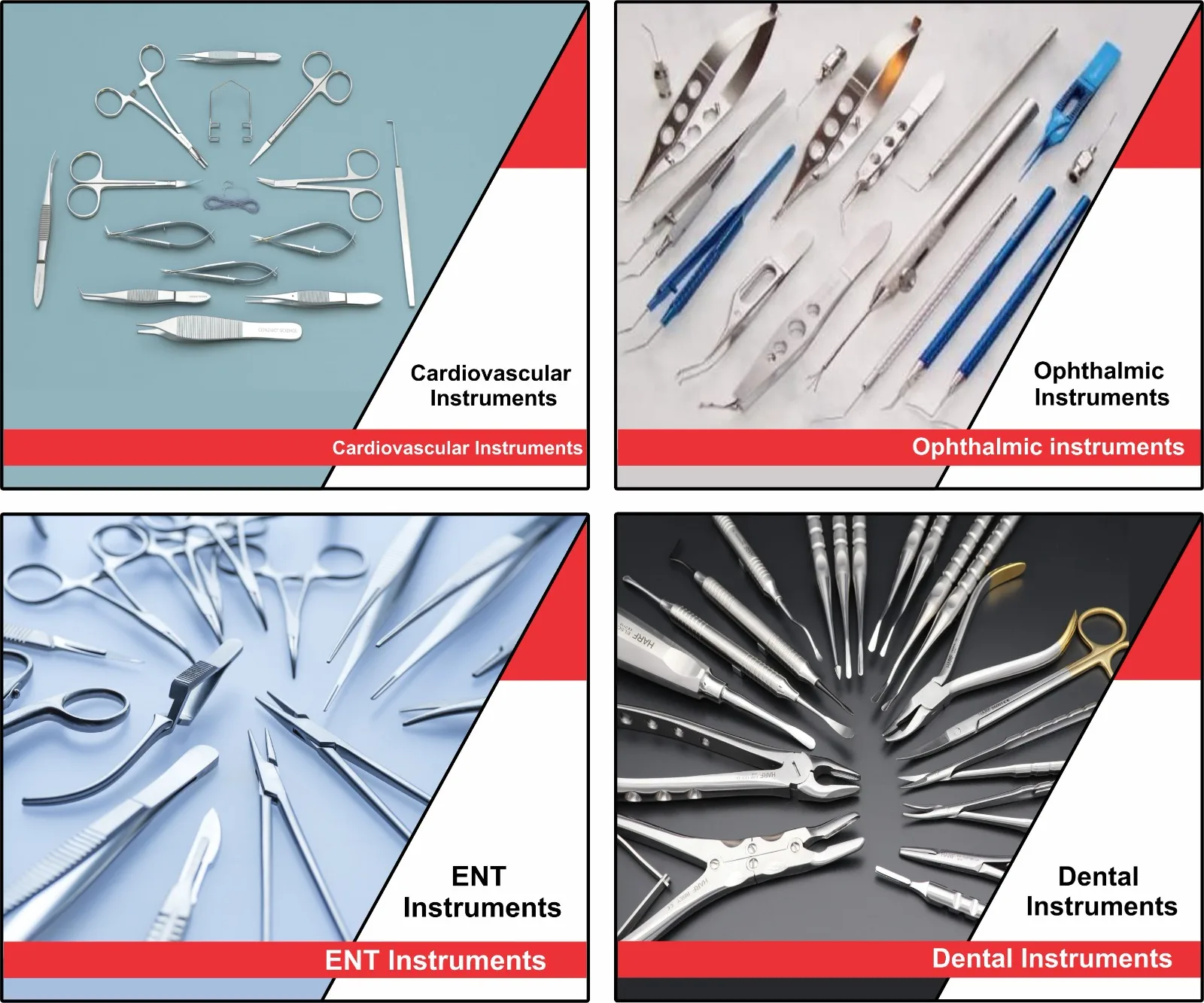 Cardiovascular Instruments

Cardiovascular Instruments

Ophthalmic Instruments

Ophthalmic instruments

ENT Instruments

ENT Instruments

Dental Instruments

Dental Instruments