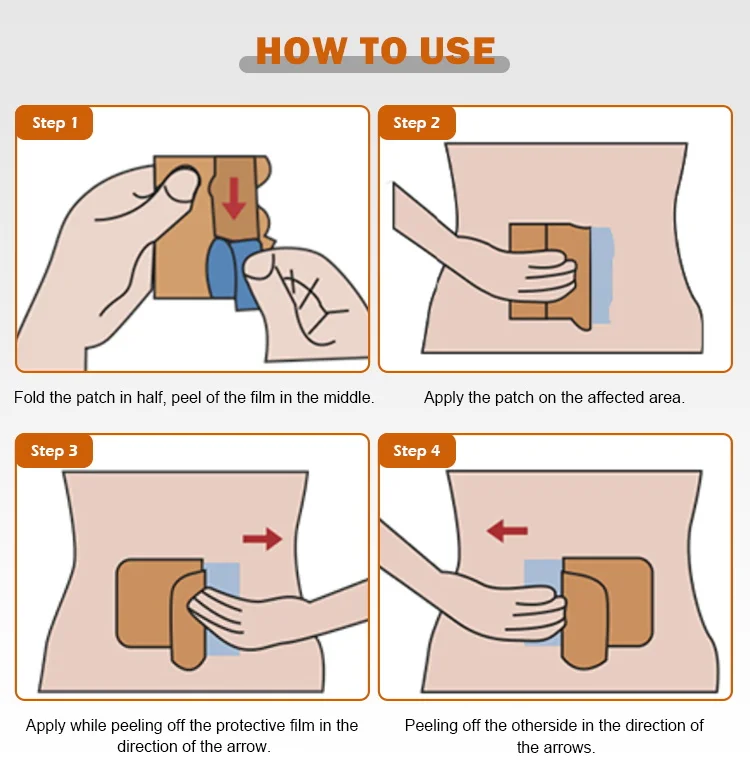 HOW TO USE

Step 1

Fold the patch in half, peel of the film in the middle.

Step 2

Apply the patch on the affected area.

Step 3

Apply while peeling off the protective film in the direction of the arrow.

Step 4

Peeling off the otherside in the direction of the arrows.