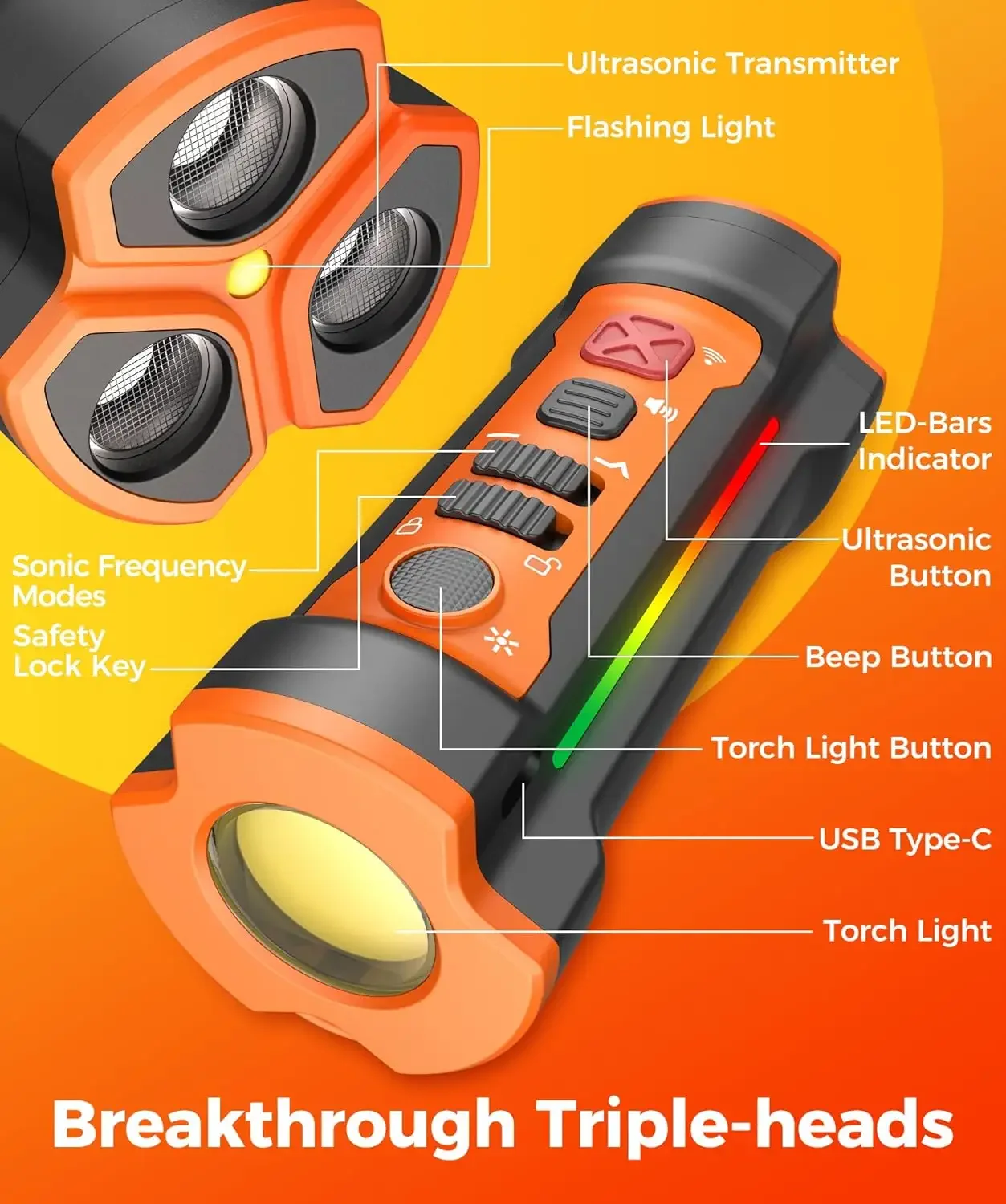 Ultrasonic Transmitter

Flashing Light

LED-Bars Indicator

Ultrasonic Button

Sonic Frequency Modes

Safety Lock Key

Beep Button

Torch Light Button

USB Type-C

Torch Light

Breakthrough Triple-heads