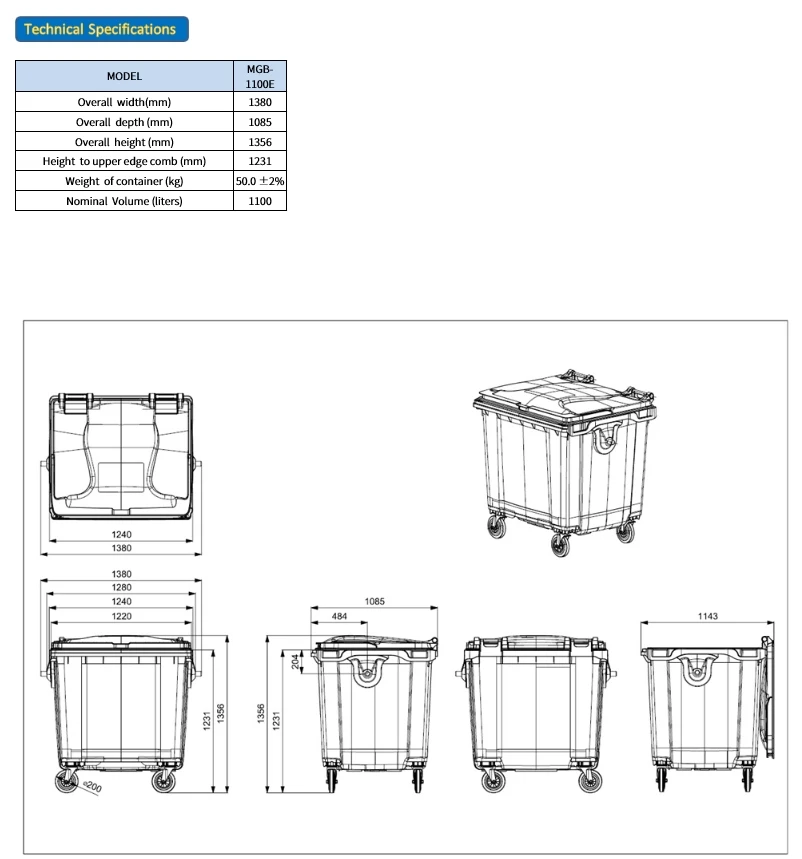 Technical Specifications

| MODEL | MGB-1100E |
|---|---|
| Overall width(mm) | 1380 |
| Overall depth (mm) | 1085 |
| Overall height (mm) | 1356 |
| Height to upper edge comb (mm) | 1231 |
| Weight of container (kg) | 50.0 ±2% |
| Nominal Volume (liters) | 1100 |

1240
1380
1380
1280
1240
1220
1231
1356
⌀200
1085
484
204
1356
1231
1143