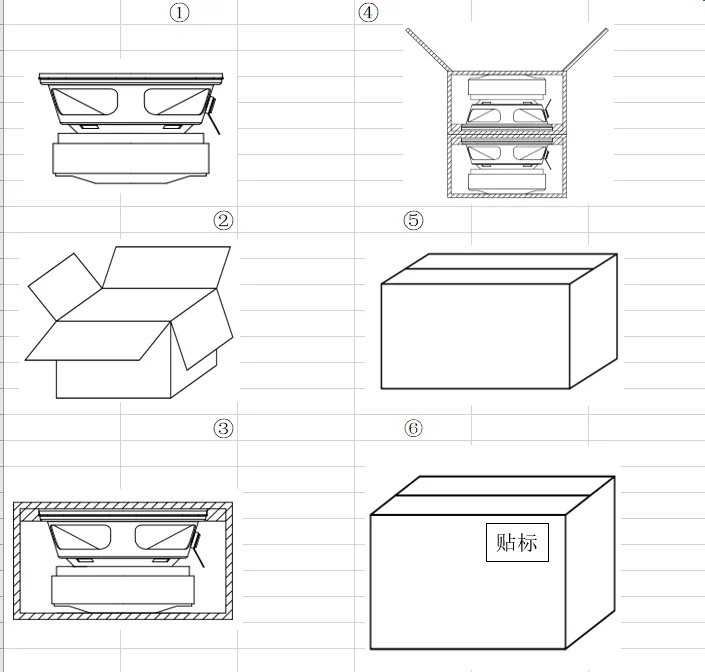 ①

④

②

⑤

③

⑥

贴标