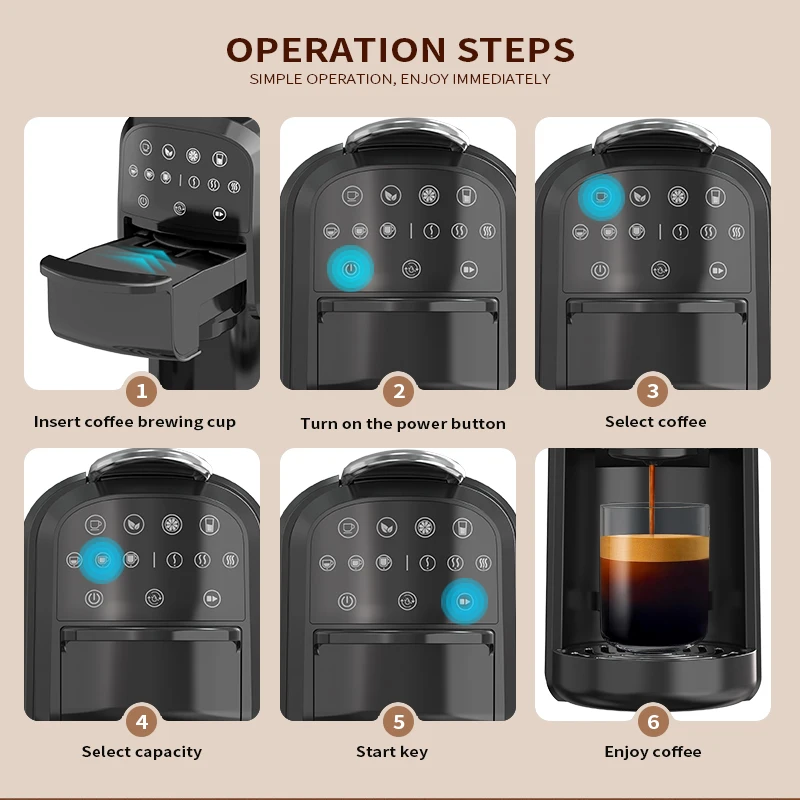 OPERATION STEPS
SIMPLE OPERATION, ENJOY IMMEDIATELY

1
Insert coffee brewing cup

2
Turn on the power button

3
Select coffee

4
Select capacity

5
Start key

6
Enjoy coffee