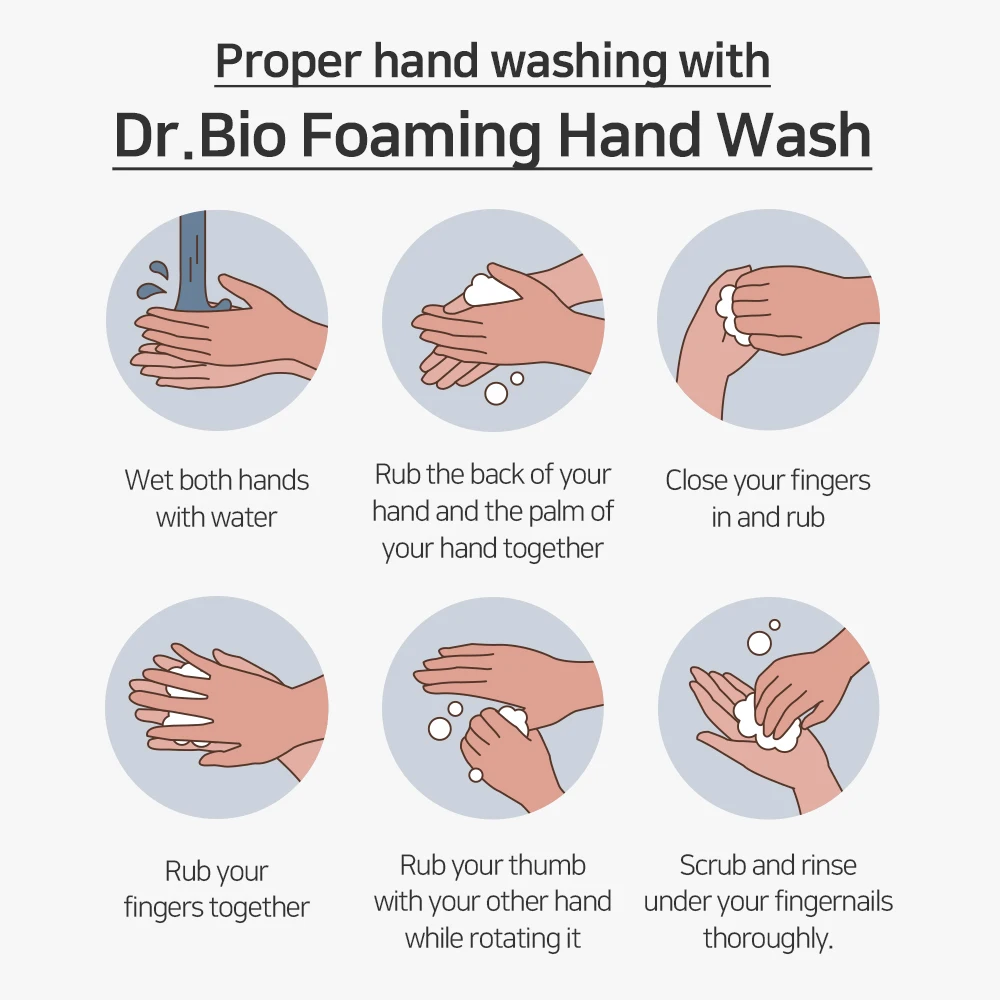 Proper hand washing with
Dr.Bio Foaming Hand Wash

Wet both hands with water

Rub the back of your hand and the palm of your hand together

Close your fingers in and rub

Rub your fingers together

Rub your thumb with your other hand while rotating it

Scrub and rinse under your fingernails thoroughly.