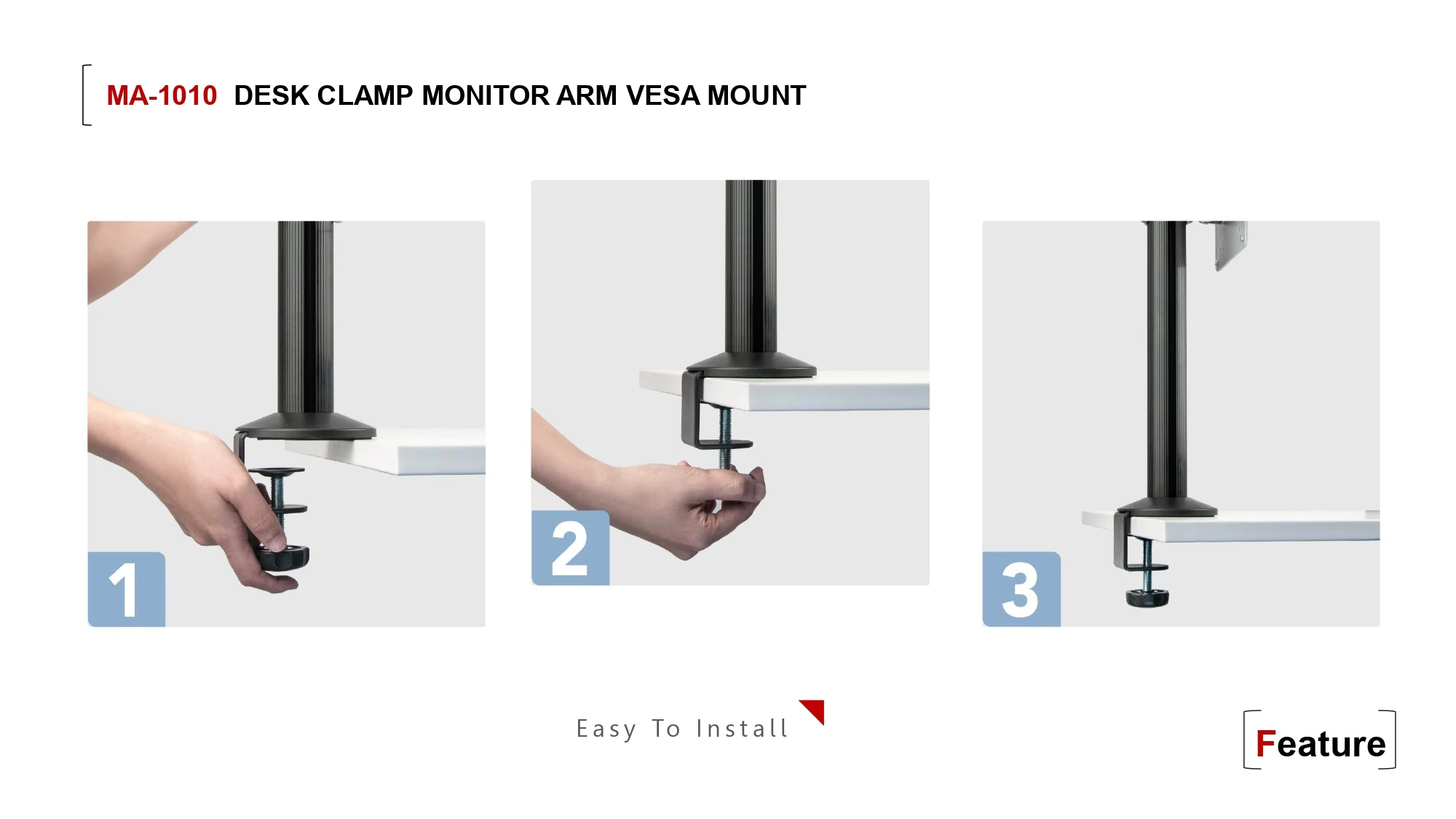 MA-1010 DESK CLAMP MONITOR ARM VESA MOUNT

1

2

3

Easy To Install

Feature