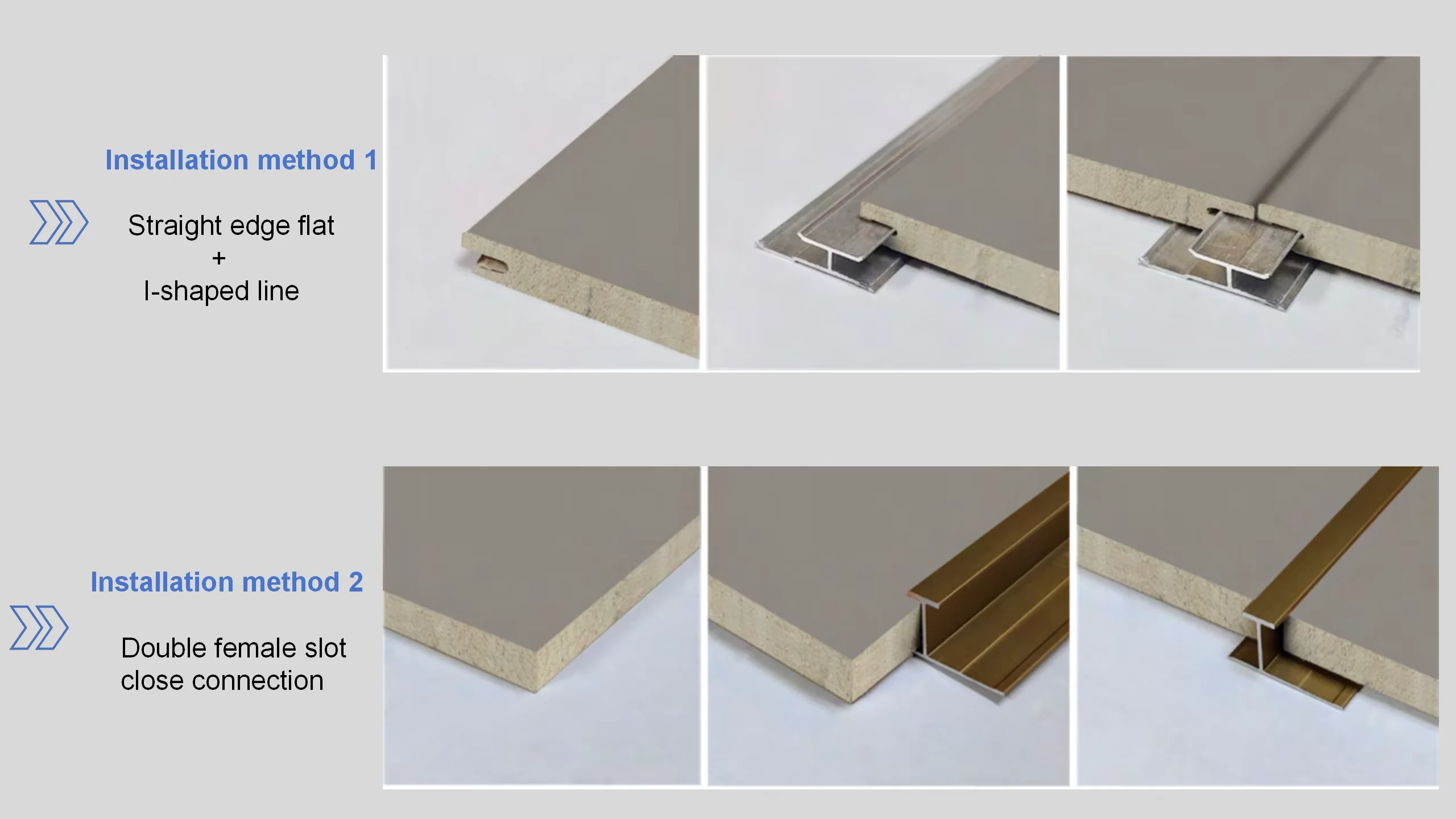 Installation method 1

Straight edge flat
+
I-shaped line

Installation method 2

Double female slot close connection