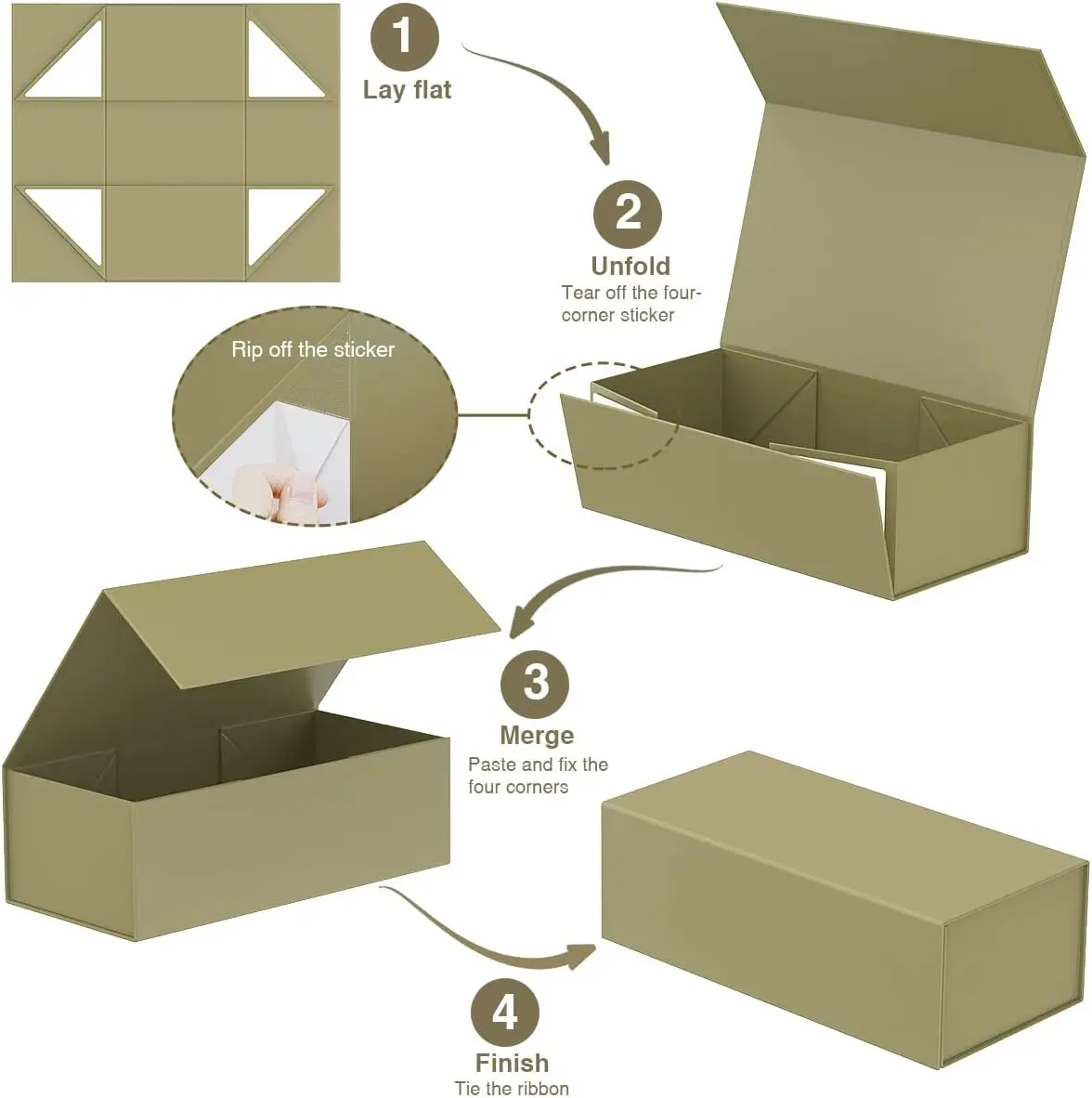 1
Lay flat

2
Unfold
Tear off the four-corner sticker

Rip off the sticker

3
Merge
Paste and fix the four corners

4
Finish
Tie the ribbon