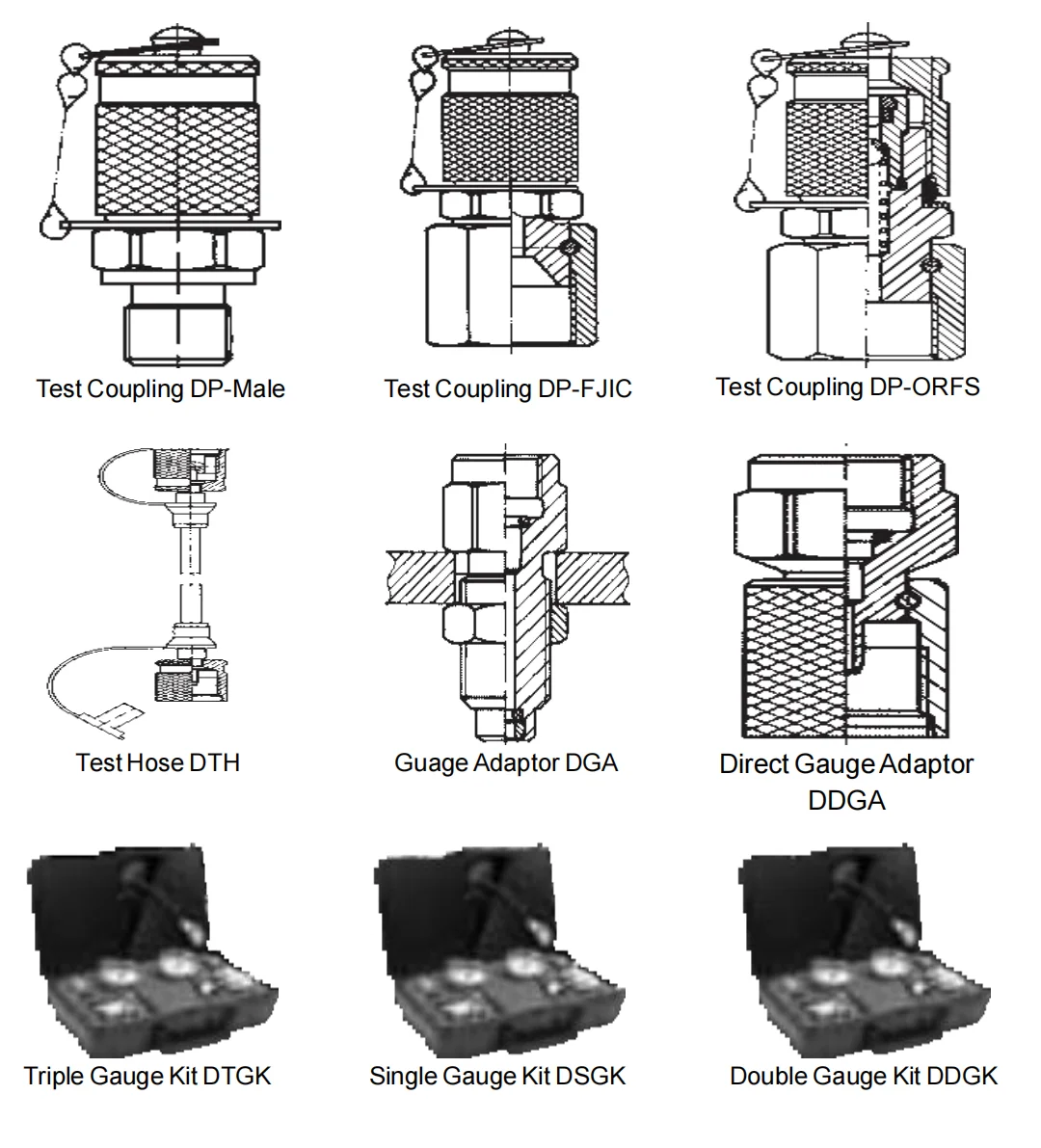 Test Coupling DP-Male

Test Coupling DP-FJIC

Test Coupling DP-ORFS

Test Hose DTH

Guage Adaptor DGA

Direct Gauge Adaptor DDGA

Triple Gauge Kit DTGK

Single Gauge Kit DSGK

Double Gauge Kit DDGK