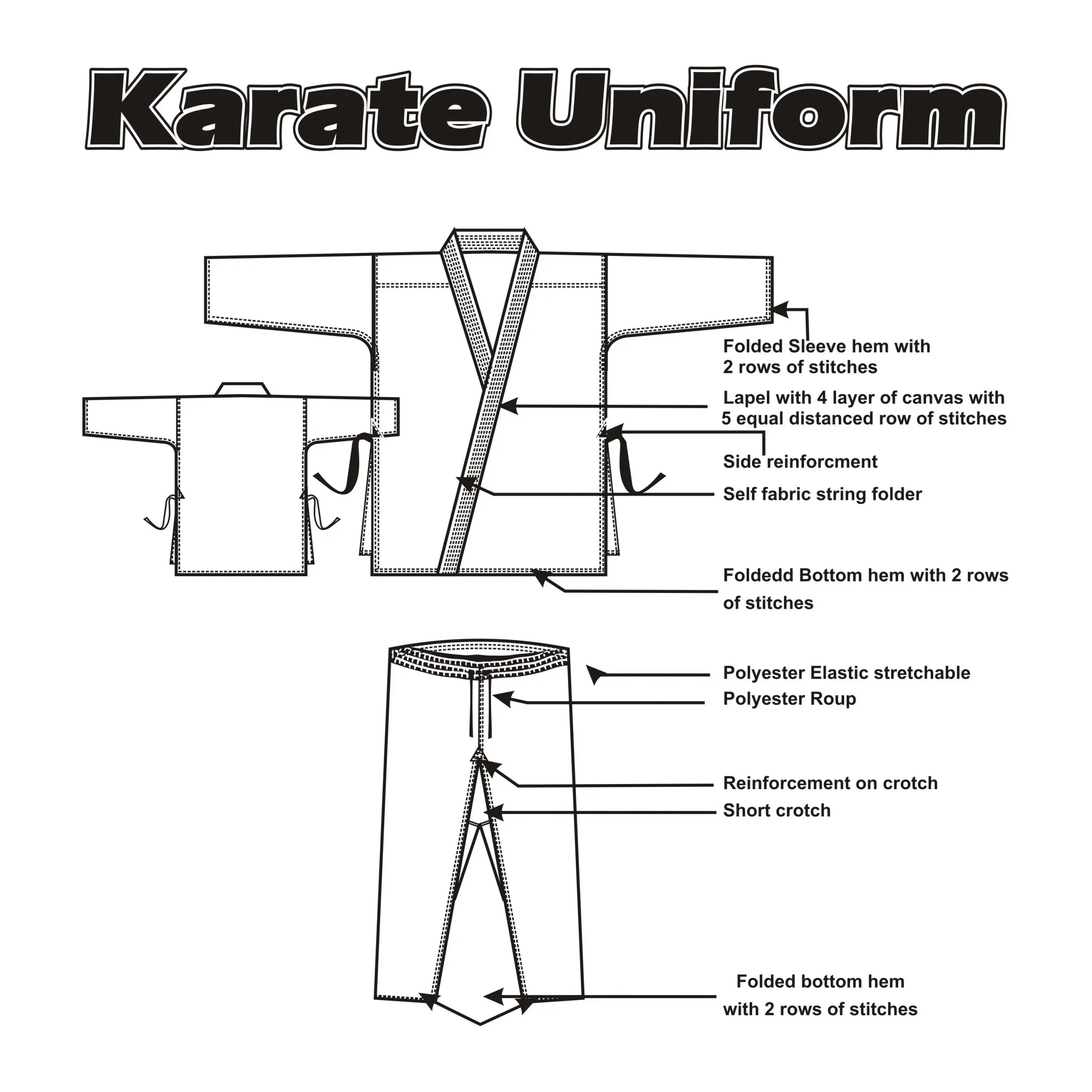 Karate Uniform

Folded Sleeve hem with 2 rows of stitches

Lapel with 4 layer of canvas with 5 equal distanced row of stitches

Side reinforcment

Self fabric string folder

Foldedd Bottom hem with 2 rows of stitches

Polyester Elastic stretchable

Polyester Roup

Reinforcement on crotch

Short crotch

Folded bottom hem with 2 rows of stitches