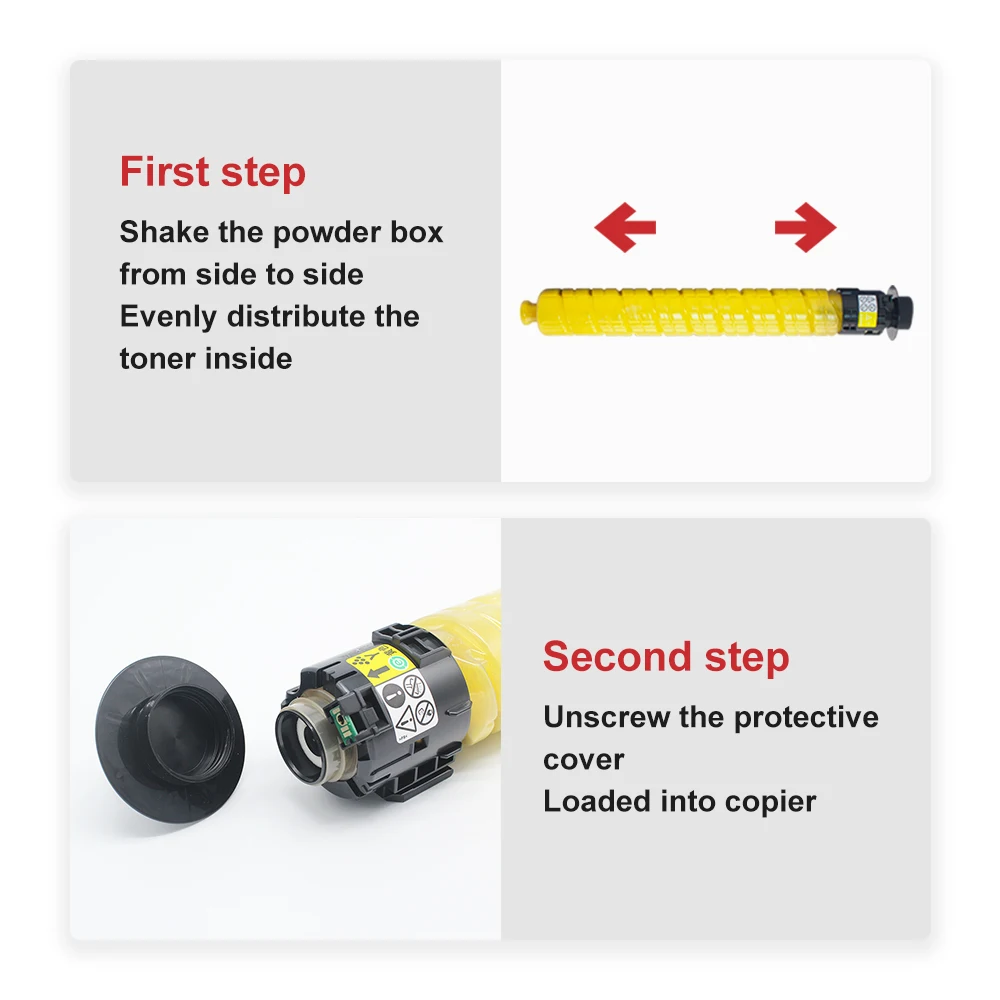 First step

Shake the powder box from side to side
Evenly distribute the toner inside

Second step

Unscrew the protective cover
Loaded into copier