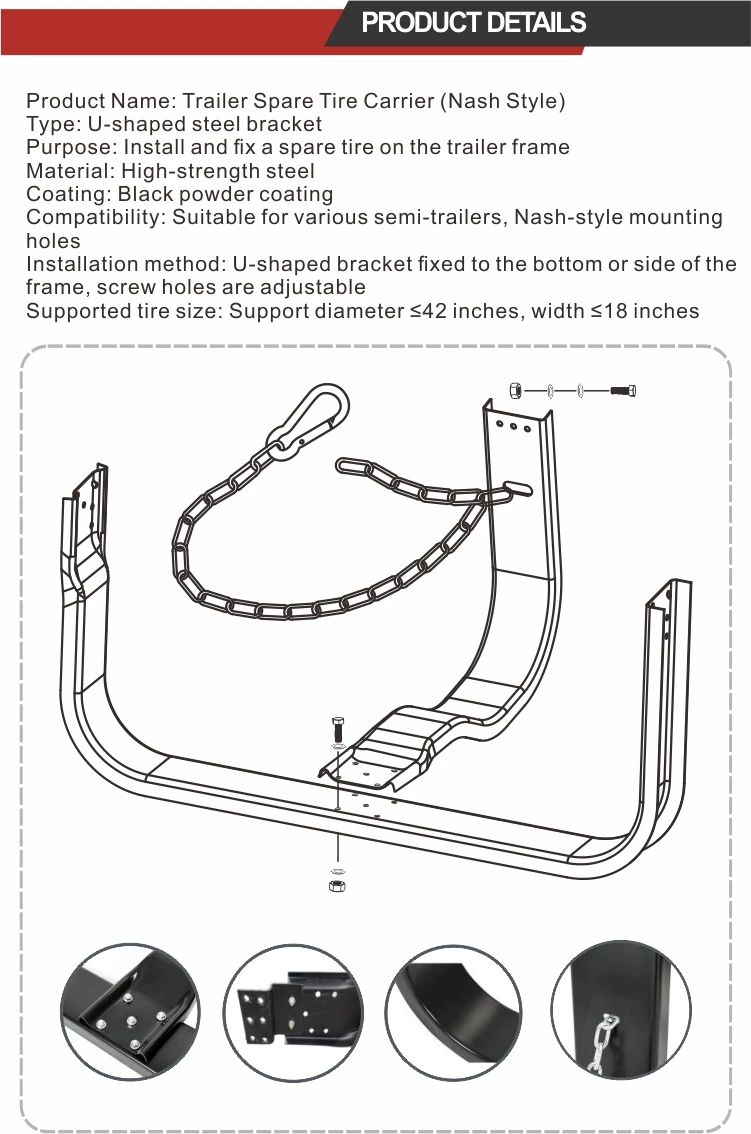 PRODUCT DETAILS

Product Name: Trailer Spare Tire Carrier (Nash Style)
Type: U-shaped steel bracket
Purpose: Install and fix a spare tire on the trailer frame
Material: High-strength steel
Coating: Black powder coating
Compatibility: Suitable for various semi-trailers, Nash-style mounting holes
Installation method: U-shaped bracket fixed to the bottom or side of the frame, screw holes are adjustable
Supported tire size: Support diameter ≤42 inches, width ≤18 inches