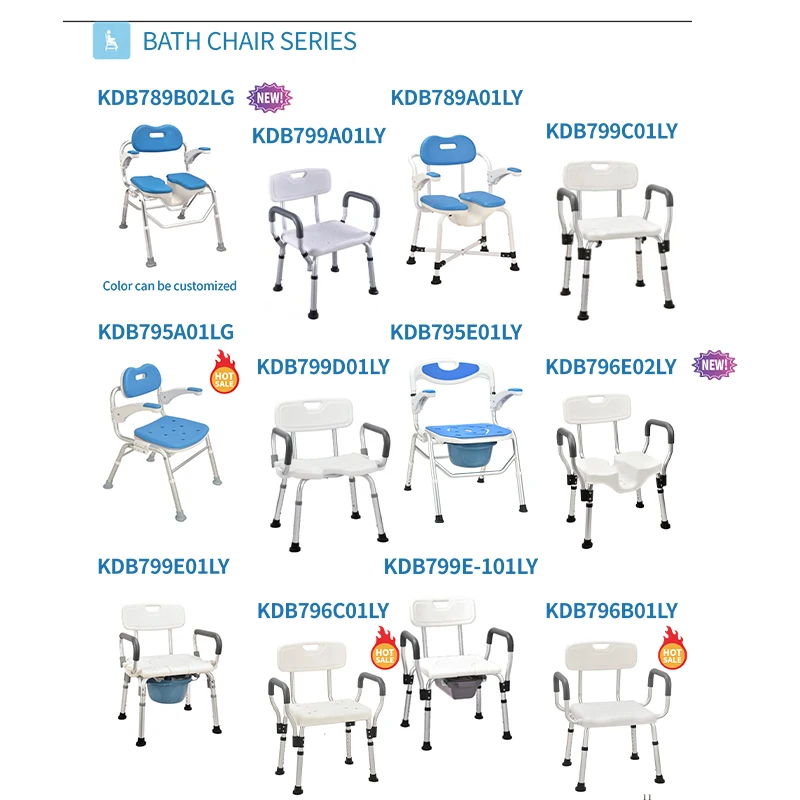 BATH CHAIR SERIES

KDB789B02LG NEW!

KDB799A01LY

KDB789A01LY

KDB799C01LY

Color can be customized

KDB795A01LG HOT SALE

KDB799D01LY

KDB795E01LY

KDB796E02LY NEW!

KDB799E01LY

KDB796C01LY HOT SALE

KDB799E-101LY

KDB796B01LY HOT SALE