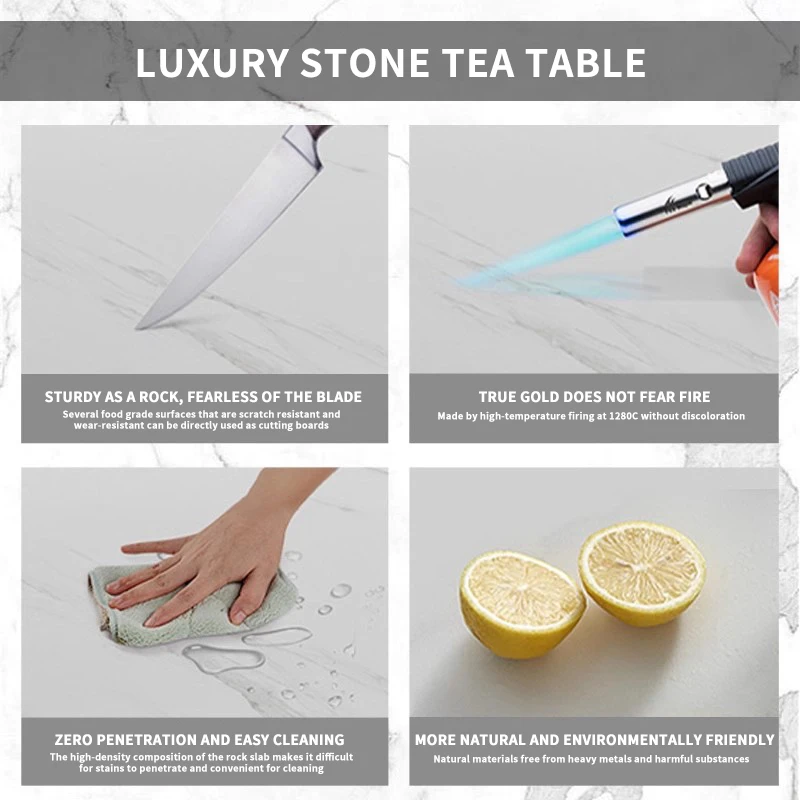 LUXURY STONE TEA TABLE

STURDY AS A ROCK, FEARLESS OF THE BLADE
Several food grade surfaces that are scratch resistant and wear-resistant can be directly used as cutting boards

TRUE GOLD DOES NOT FEAR FIRE
Made by high-temperature firing at 1280C without discoloration

ZERO PENETRATION AND EASY CLEANING
The high-density composition of the rock slab makes it difficult for stains to penetrate and convenient for cleaning

MORE NATURAL AND ENVIRONMENTALLY FRIENDLY
Natural materials free from heavy metals and harmful substances