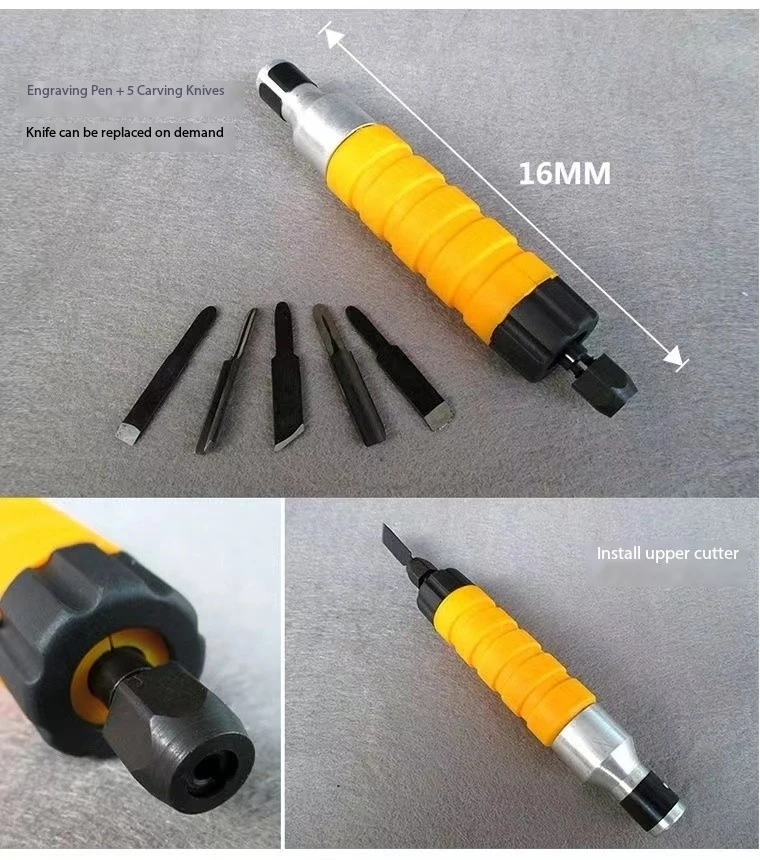 Engraving Pen + 5 Carving Knives

Knife can be replaced on demand

16MM

Install upper cutter