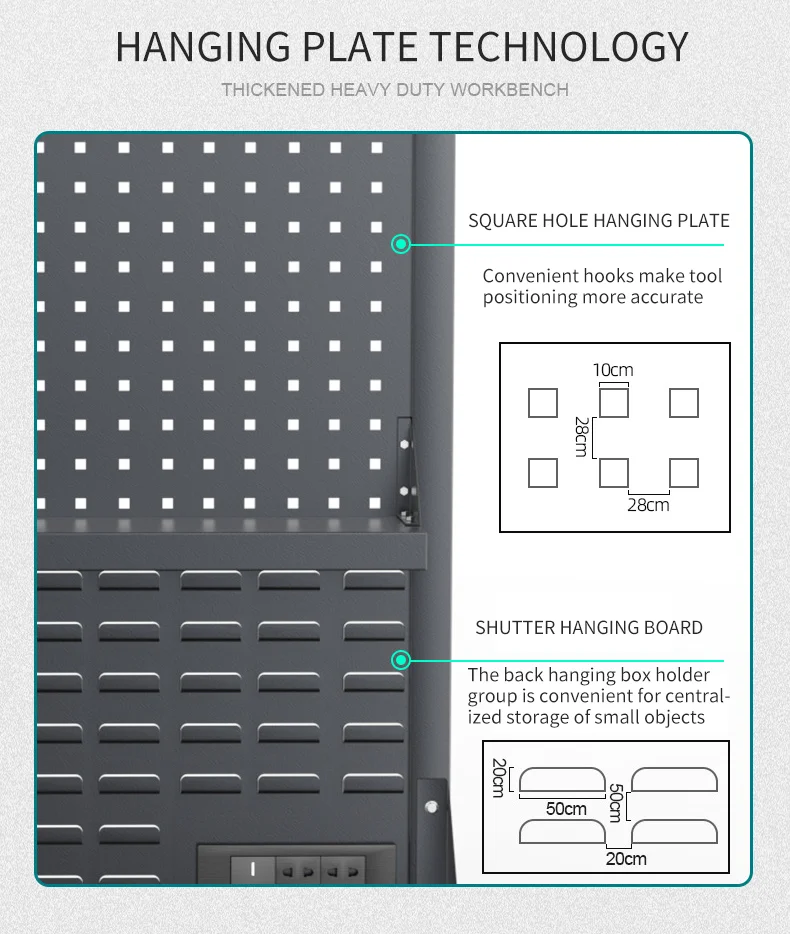 HANGING PLATE TECHNOLOGY

THICKENED HEAVY DUTY WORKBENCH

SQUARE HOLE HANGING PLATE

Convenient hooks make tool positioning more accurate

10cm

28cm

28cm

SHUTTER HANGING BOARD

The back hanging box holder group is convenient for centralized storage of small objects

20cm

50cm

50cm

20cm