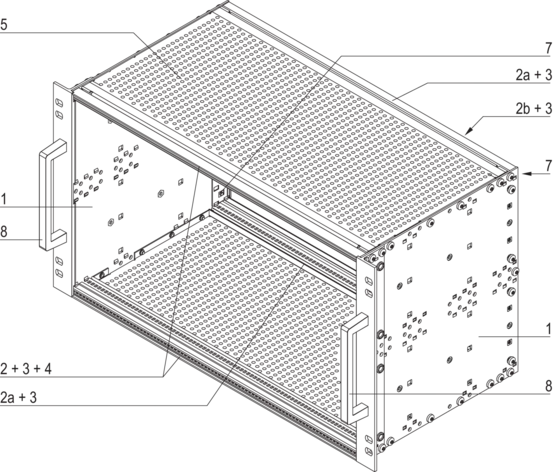 5

7

2a + 3

2b + 3

7

1

8

1

2 + 3 + 4

2a + 3

8