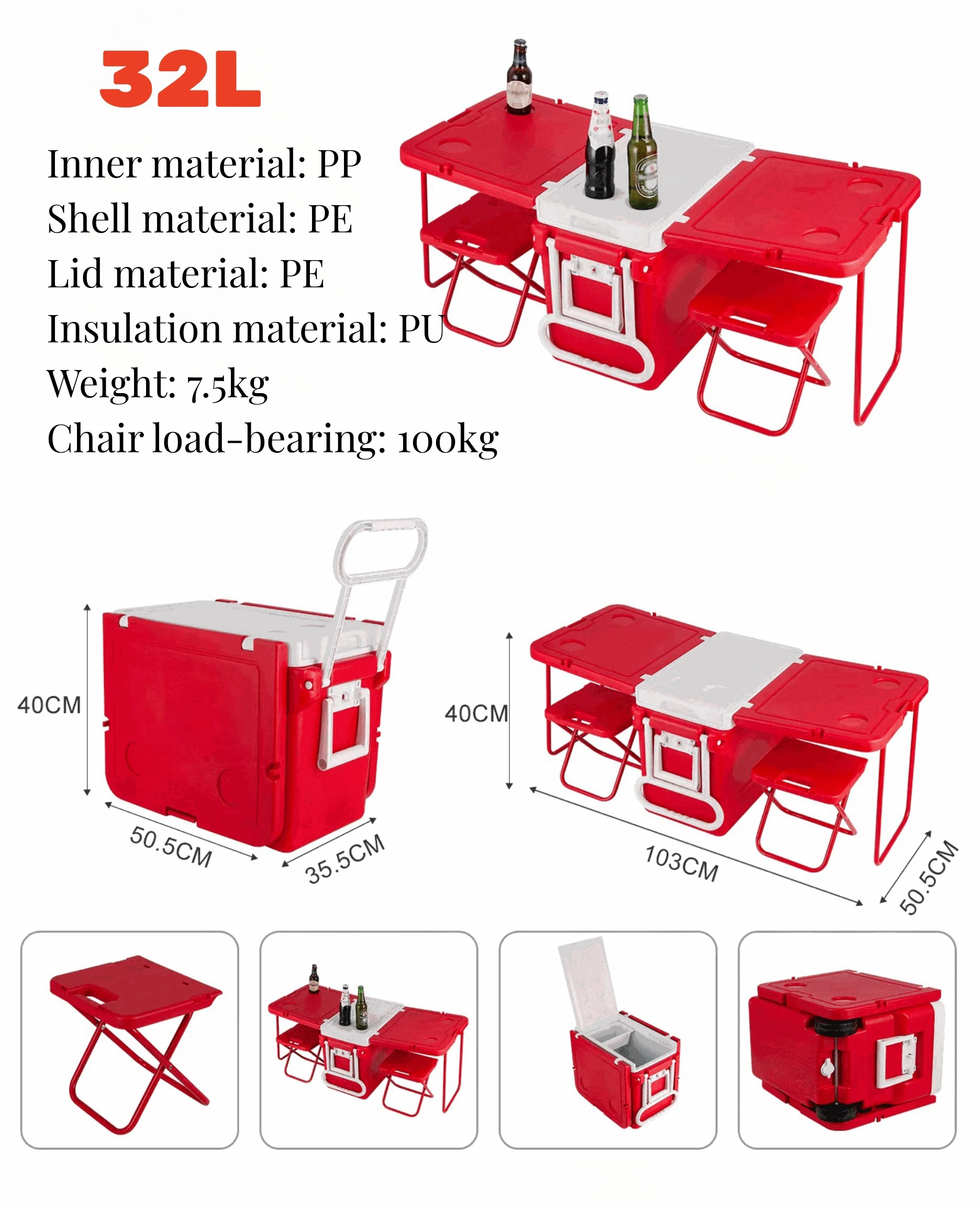 32L

Inner material: PP
Shell material: PE
Lid material: PE
Insulation material: PU
Weight: 7.5kg
Chair load-bearing: 100kg

40CM
50.5CM
35.5CM

40CM
103CM
50.5CM