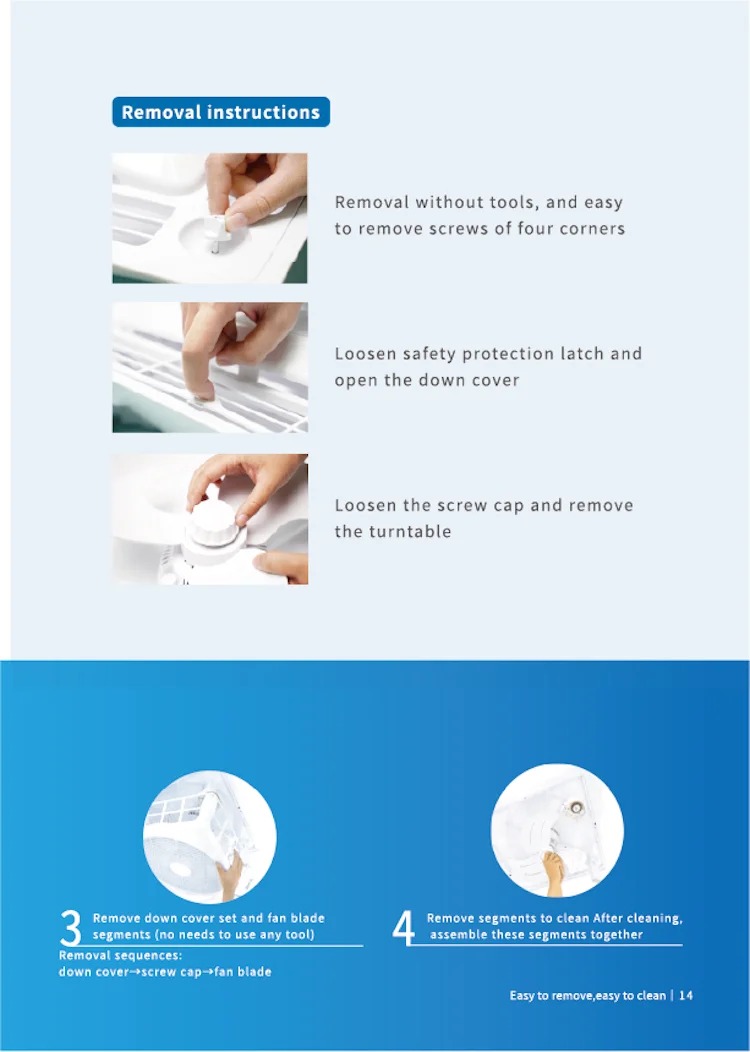 Removal instructions

Removal without tools, and easy to remove screws of four corners

Loosen safety protection latch and open the down cover

Loosen the screw cap and remove the turntable

3 Remove down cover set and fan blade segments (no needs to use any tool)

Removal sequences:
down cover→screw cap→fan blade

4 Remove segments to clean After cleaning, assemble these segments together

Easy to remove,easy to clean | 14