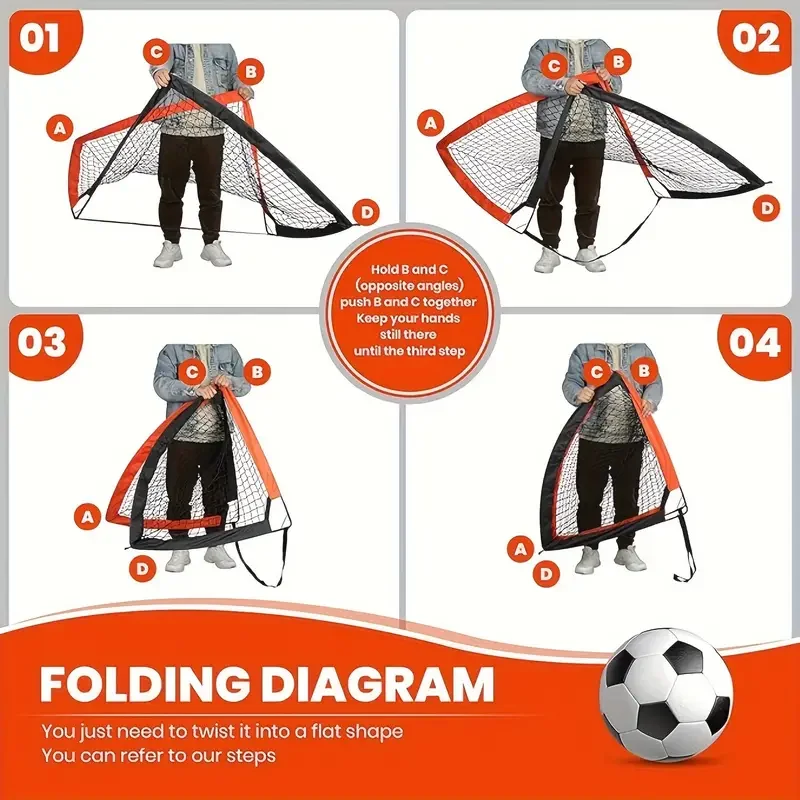 01

C B A D

02

C B A D

Hold B and C (opposite angles) push B and C together Keep your hands still there until the third step

03

C B A D

04

C B A D

FOLDING DIAGRAM

You just need to twist it into a flat shape
You can refer to our steps