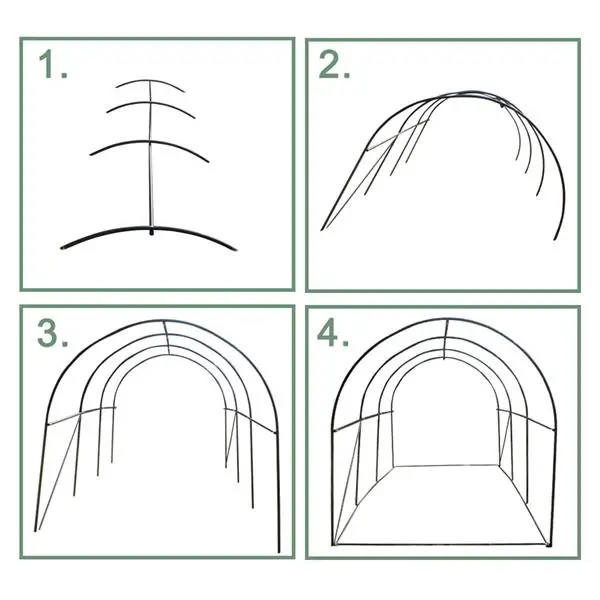 1.

2.

3.

4.