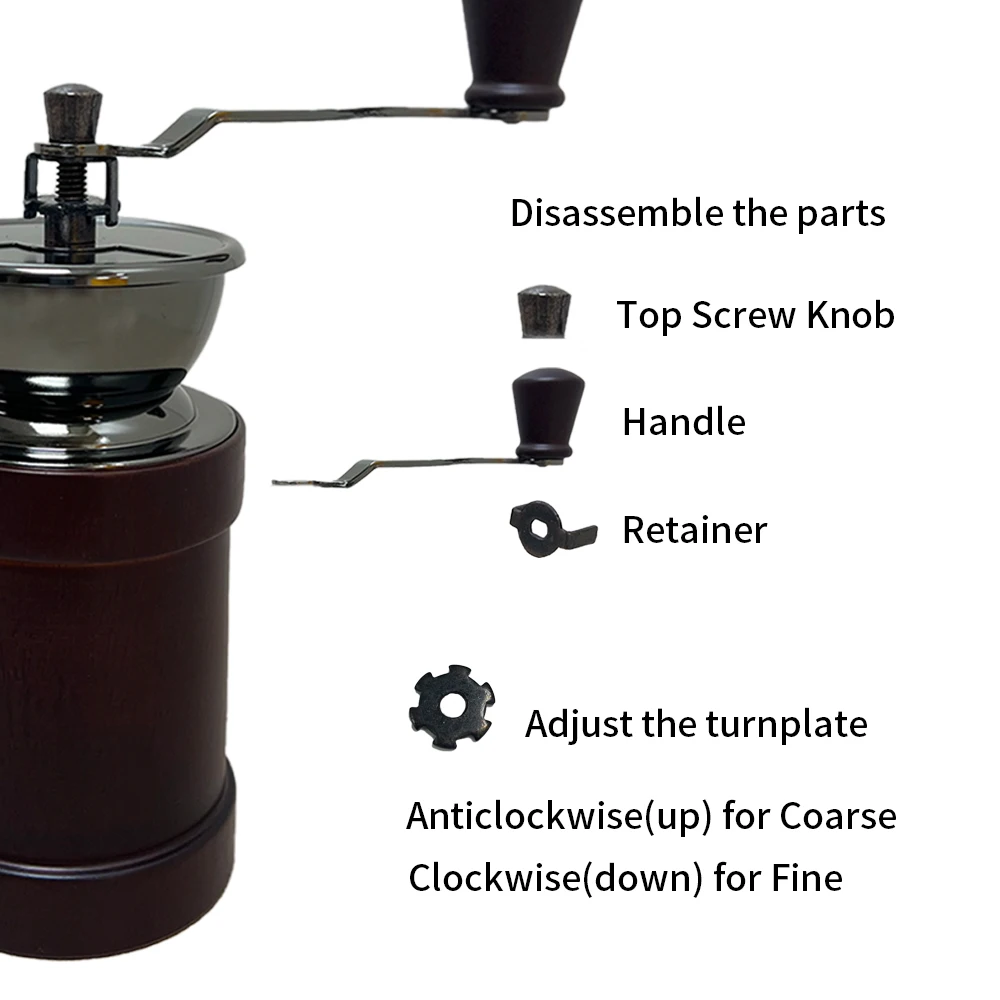 Disassemble the parts

Top Screw Knob

Handle

Retainer

Adjust the turnplate

Anticlockwise(up) for Coarse
Clockwise(down) for Fine