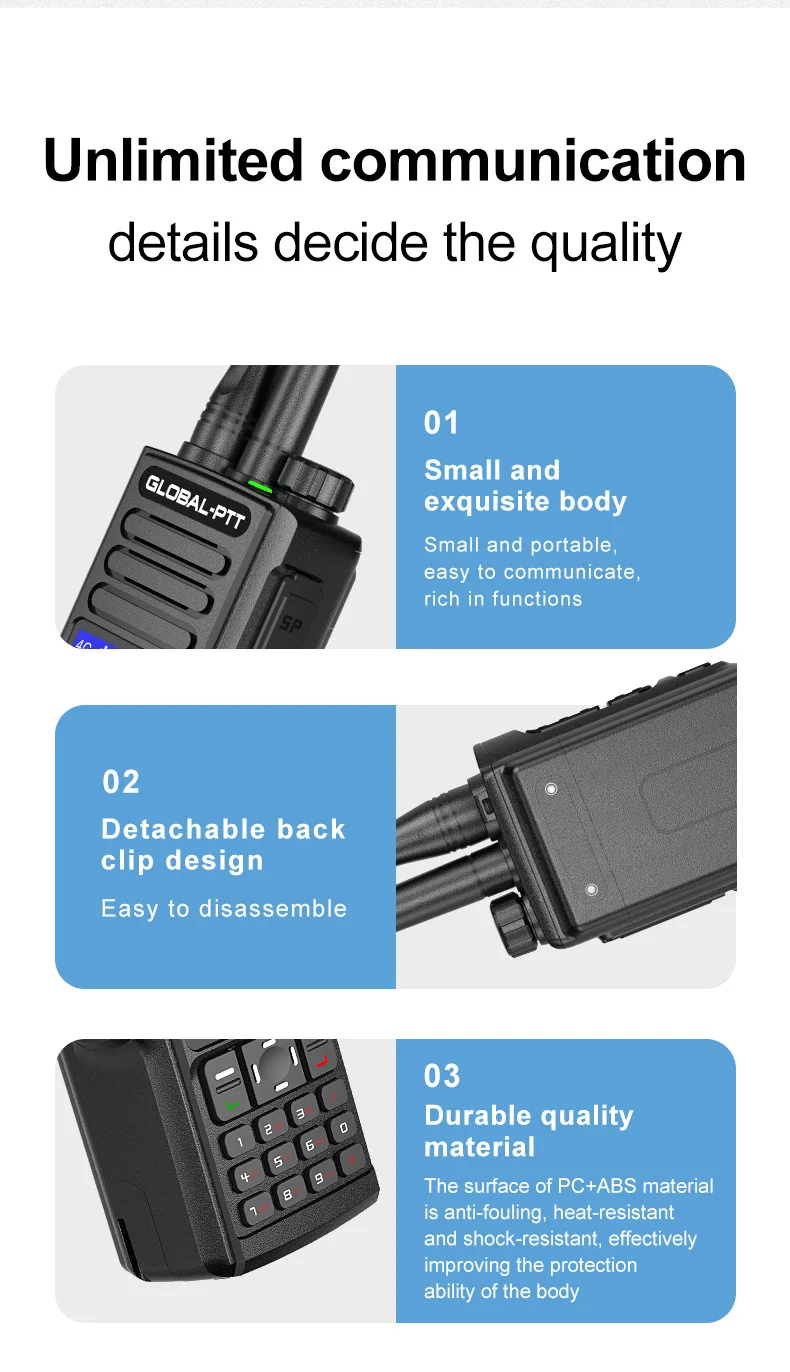 Unlimited communication
details decide the quality

GLOBAL-PTT

SP

4G

01
Small and exquisite body
Small and portable, easy to communicate, rich in functions

02
Detachable back clip design
Easy to disassemble

1 2 3 0
4 5 6
7 8 9

03
Durable quality material
The surface of PC+ABS material is anti-fouling, heat-resistant and shock-resistant, effectively improving the protection ability of the body