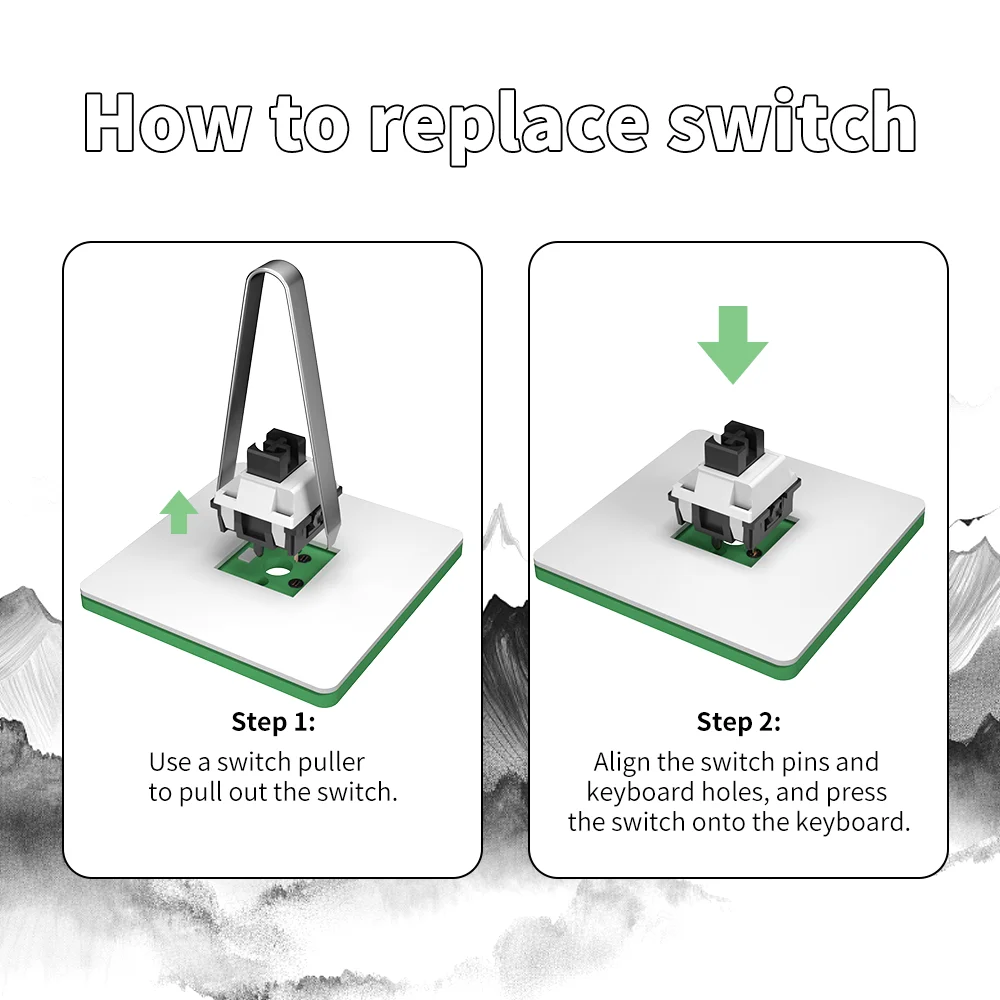 How to replace switch

Step 1:
Use a switch puller to pull out the switch.

Step 2:
Align the switch pins and keyboard holes, and press the switch onto the keyboard.