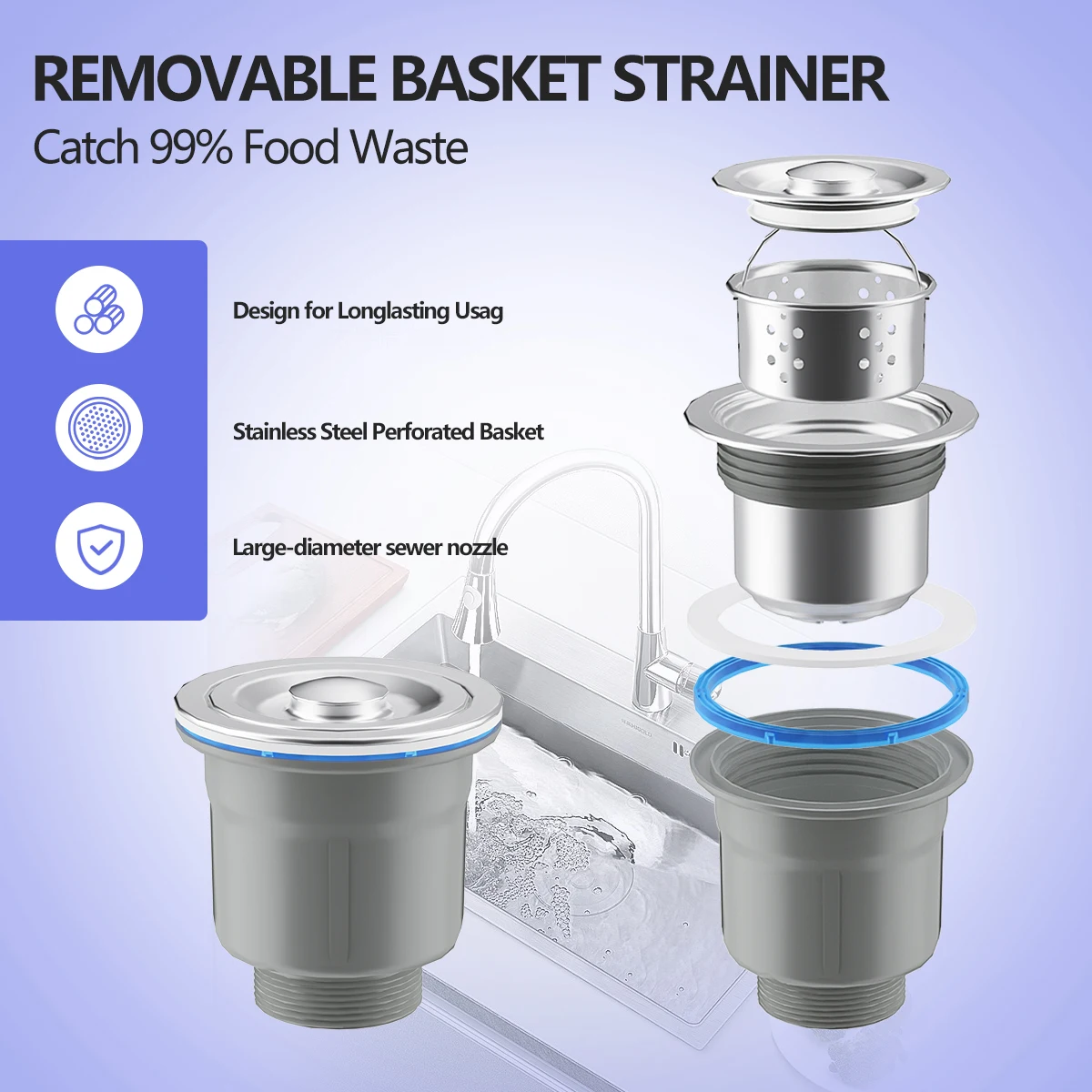 REMOVABLE BASKET STRAINER

Catch 99% Food Waste

Design for Longlasting Usag

Stainless Steel Perforated Basket

Large-diameter sewer nozzle