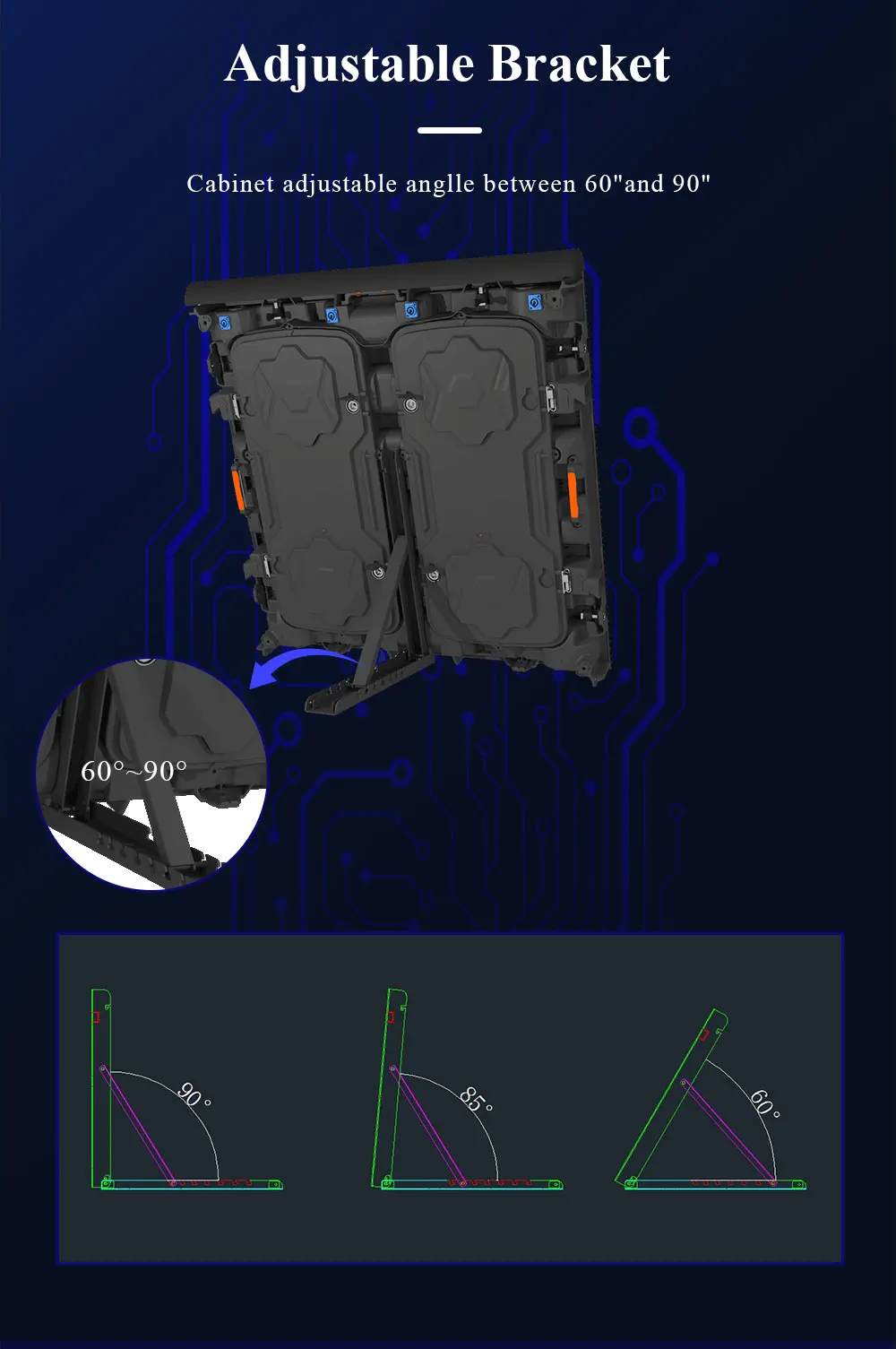 Adjustable Bracket

Cabinet adjustable anglle between 60"and 90"

60°~90°

90°

85°

60°