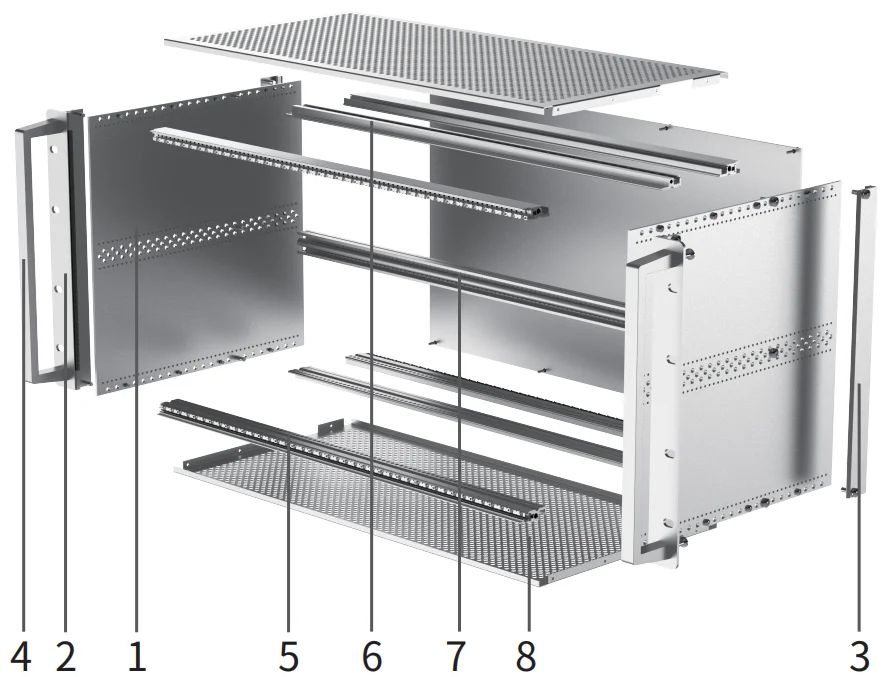 4 2 1 5 6 7 8 3