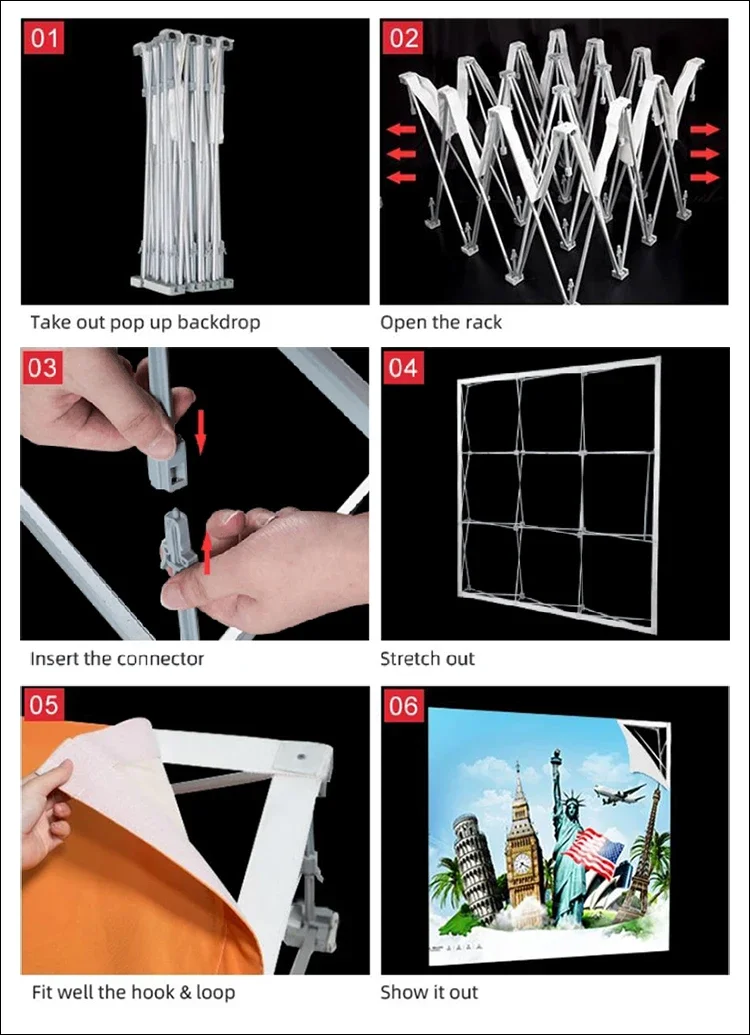 01

Take out pop up backdrop

02

Open the rack

03

Insert the connector

04

Stretch out

05

Fit well the hook & loop

06

Show it out