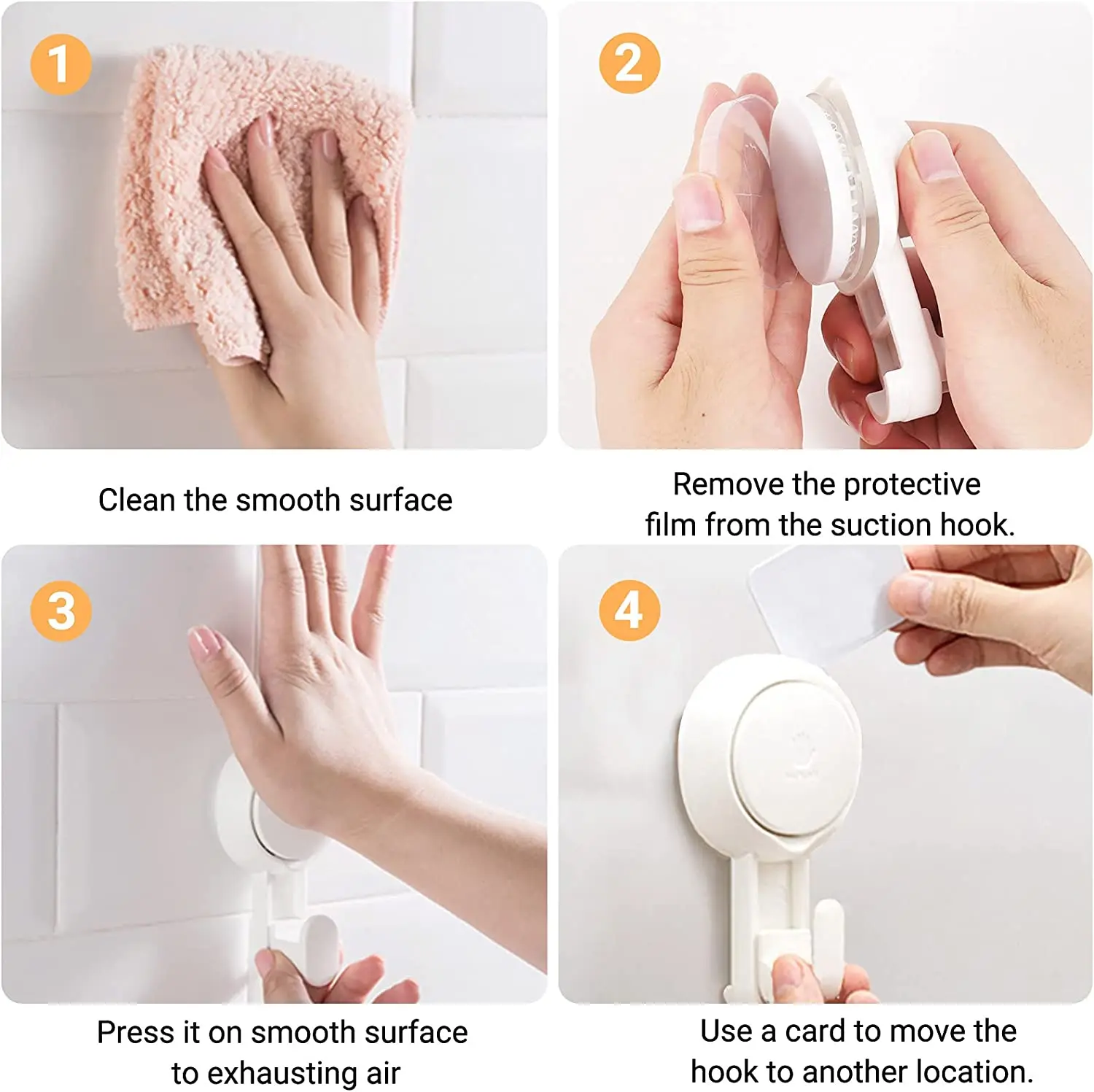 1

Clean the smooth surface

2

Remove the protective film from the suction hook.

3

Press it on smooth surface to exhausting air

4

Use a card to move the hook to another location.