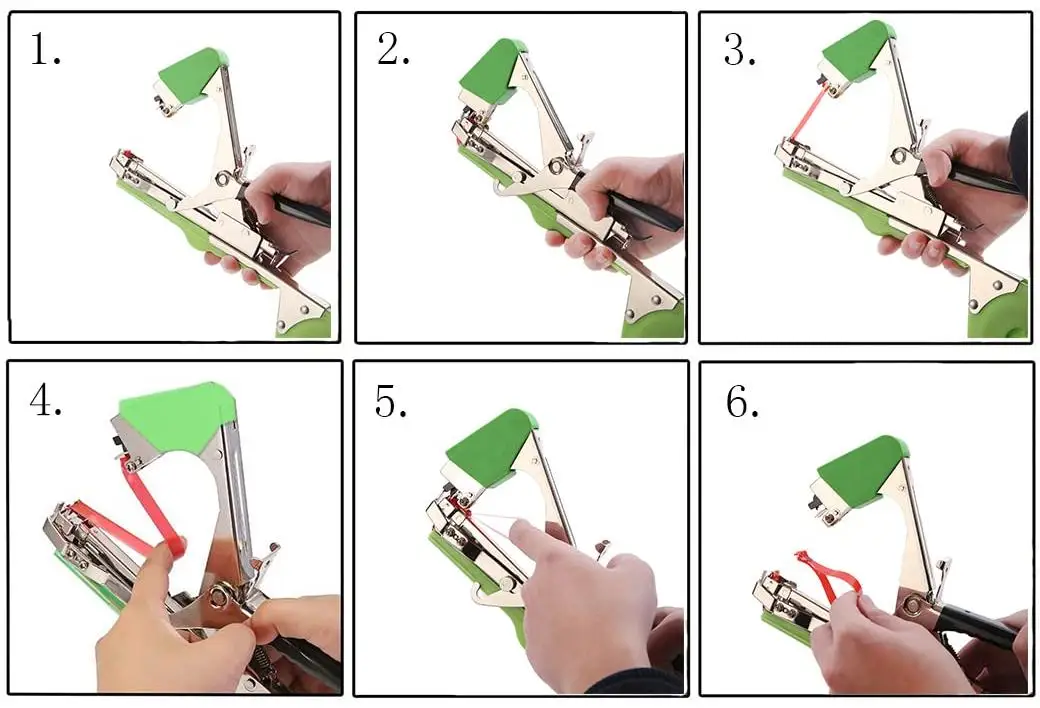 1.

2.

3.

4.

5.

6.