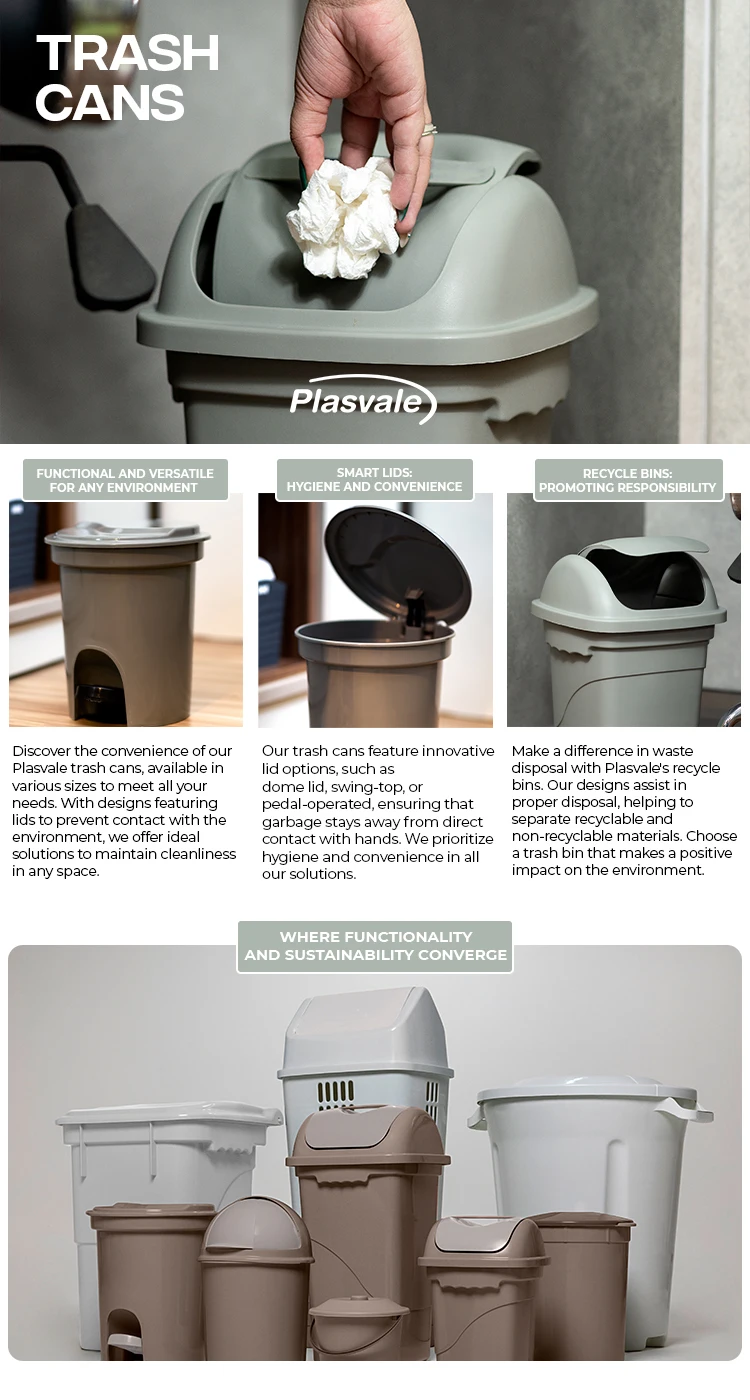 TRASH CANS

Plasvale

FUNCTIONAL AND VERSATILE FOR ANY ENVIRONMENT

Discover the convenience of our Plasvale trash cans, available in various sizes to meet all your needs. With designs featuring lids to prevent contact with the environment, we offer ideal solutions to maintain cleanliness in any space.

SMART LIDS: HYGIENE AND CONVENIENCE

Our trash cans feature innovative lid options, such as dome lid, swing-top, or pedal-operated, ensuring that garbage stays away from direct contact with hands. We prioritize hygiene and convenience in all our solutions.

RECYCLE BINS: PROMOTING RESPONSIBILITY

Make a difference in waste disposal with Plasvale's recycle bins. Our designs assist in proper disposal, helping to separate recyclable and non-recyclable materials. Choose a trash bin that makes a positive impact on the environment.

WHERE FUNCTIONALITY AND SUSTAINABILITY CONVERGE