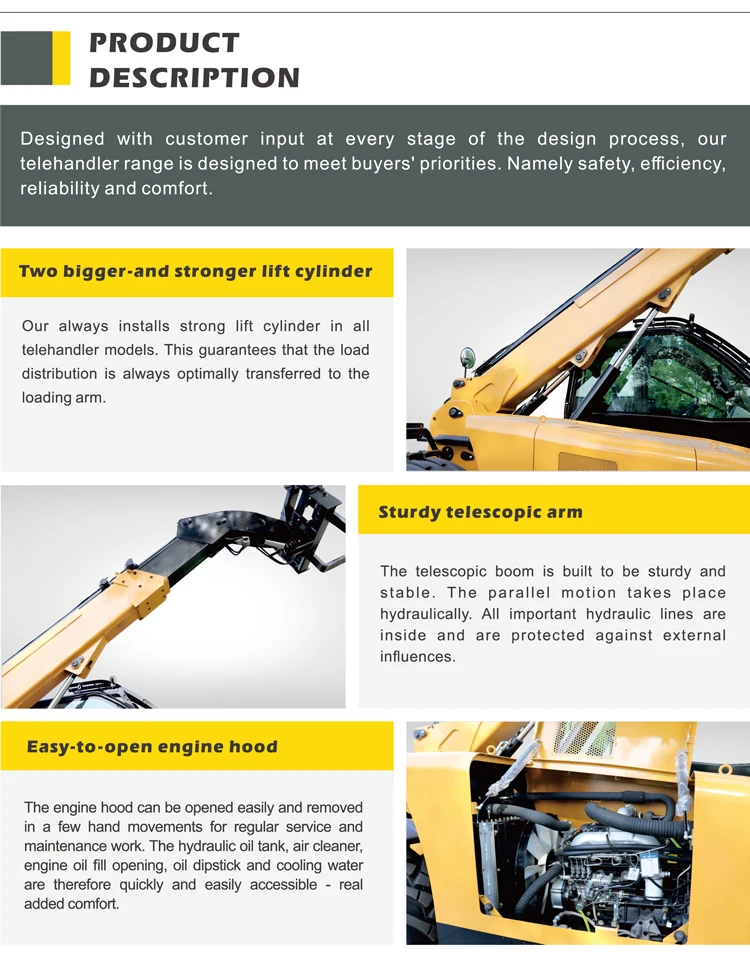 PRODUCT DESCRIPTION

Designed with customer input at every stage of the design process, our telehandler range is designed to meet buyers' priorities. Namely safety, efficiency, reliability and comfort.

Two bigger-and stronger lift cylinder

Our always installs strong lift cylinder in all telehandler models. This guarantees that the load distribution is always optimally transferred to the loading arm.

Sturdy telescopic arm

The telescopic boom is built to be sturdy and stable. The parallel motion takes place hydraulically. All important hydraulic lines are inside and are protected against external influences.

Easy-to-open engine hood

The engine hood can be opened easily and removed in a few hand movements for regular service and maintenance work. The hydraulic oil tank, air cleaner, engine oil fill opening, oil dipstick and cooling water are therefore quickly and easily accessible - real added comfort.