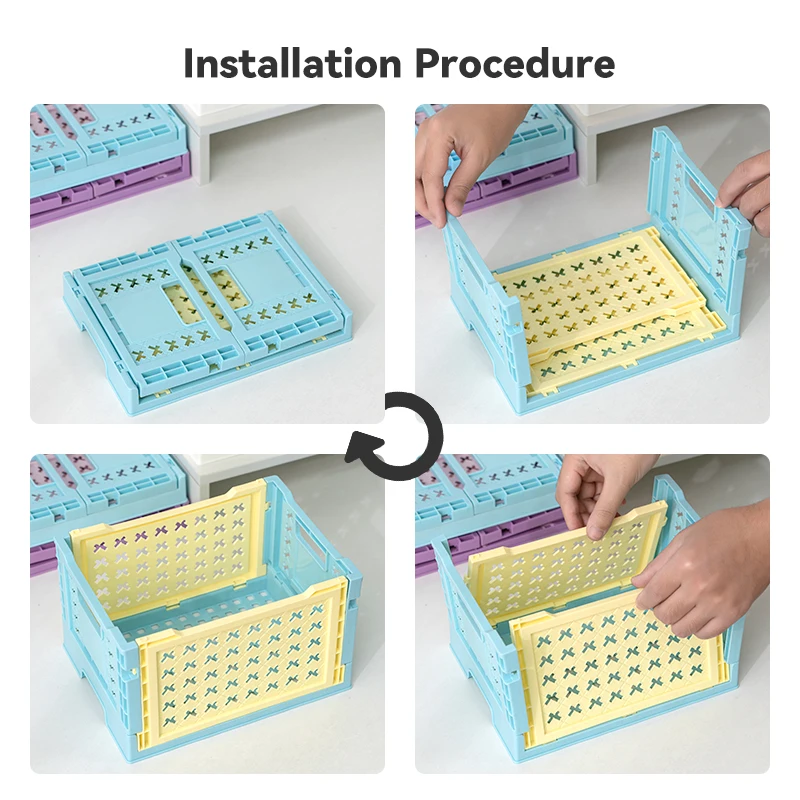 Installation Procedure