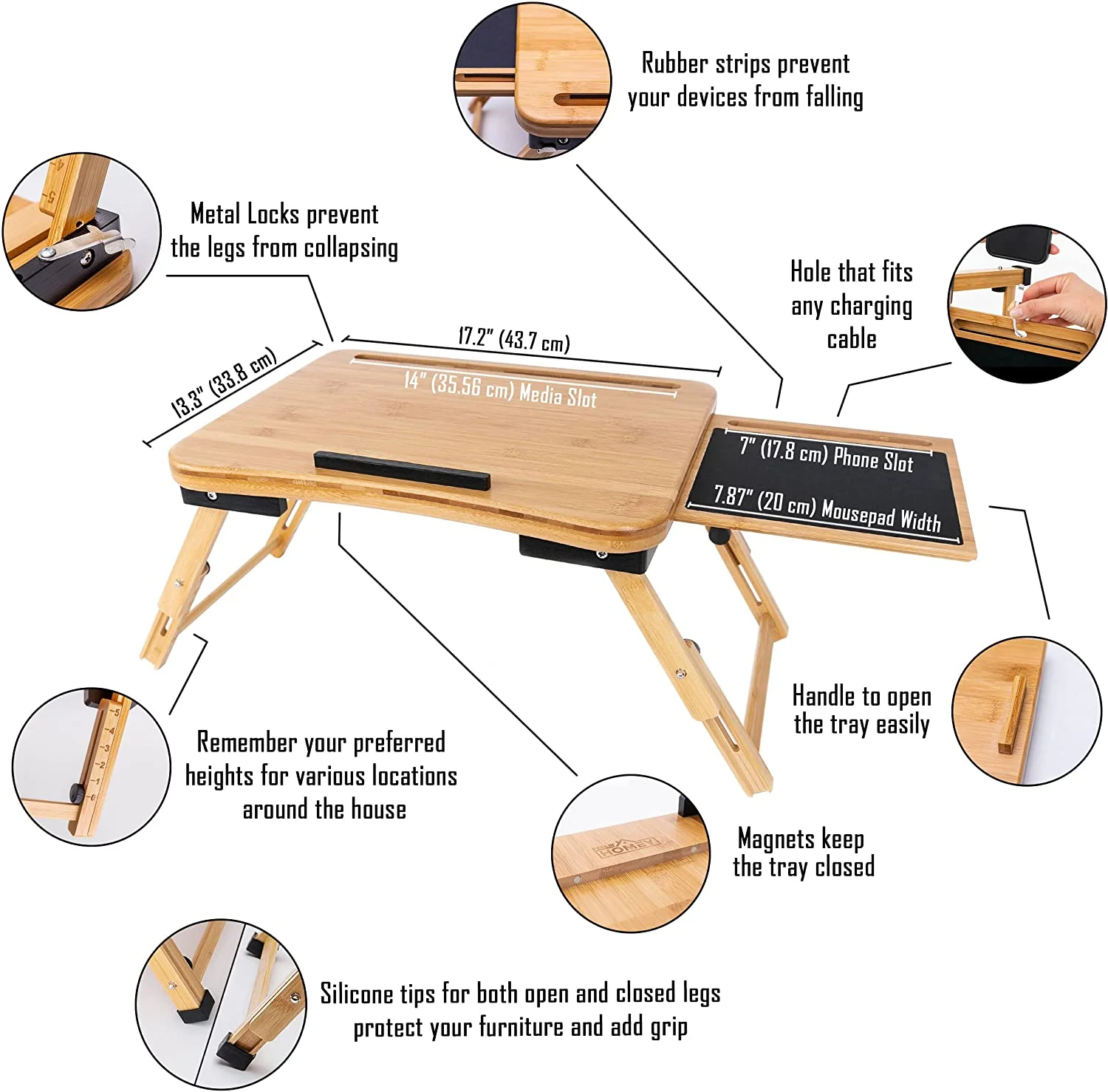 Rubber strips prevent your devices from falling

Metal Locks prevent the legs from collapsing

Hole that fits any charging cable

17.2" (43.7 cm)

13.3" (33.8 cm)

14" (35.56 cm) Media Slot

7" (17.8 cm) Phone Slot

7.87" (20 cm) Mousepad Width

Handle to open the tray easily

Remember your preferred heights for various locations around the house

Magnets keep the tray closed

HOMEY

Silicone tips for both open and closed legs protect your furniture and add grip