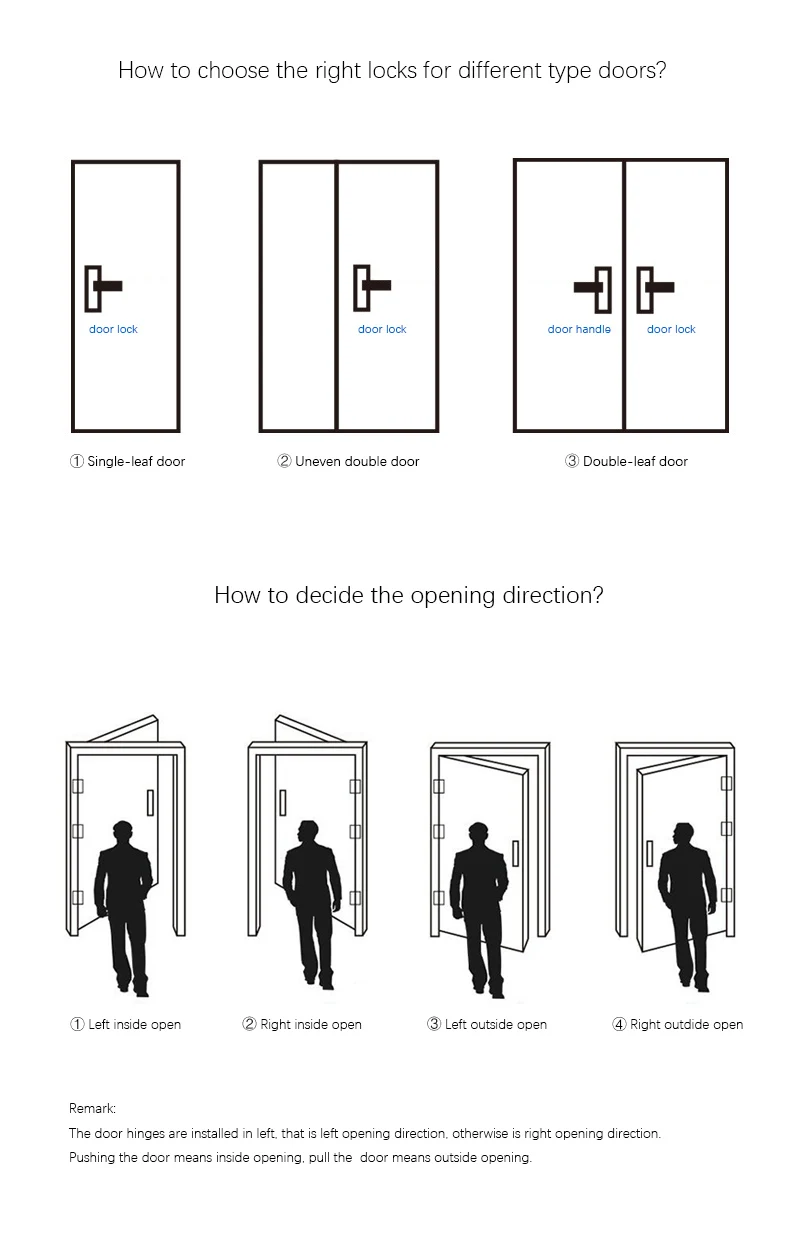 How to choose the right locks for different type doors?

door lock

door lock

door handle

door lock

① Single-leaf door

② Uneven double door

③ Double-leaf door

How to decide the opening direction?

① Left inside open

② Right inside open

③ Left outside open

④ Right outdide open

Remark:

The door hinges are installed in left, that is left opening direction, otherwise is right opening direction.

Pushing the door means inside opening, pull the door means outside opening.