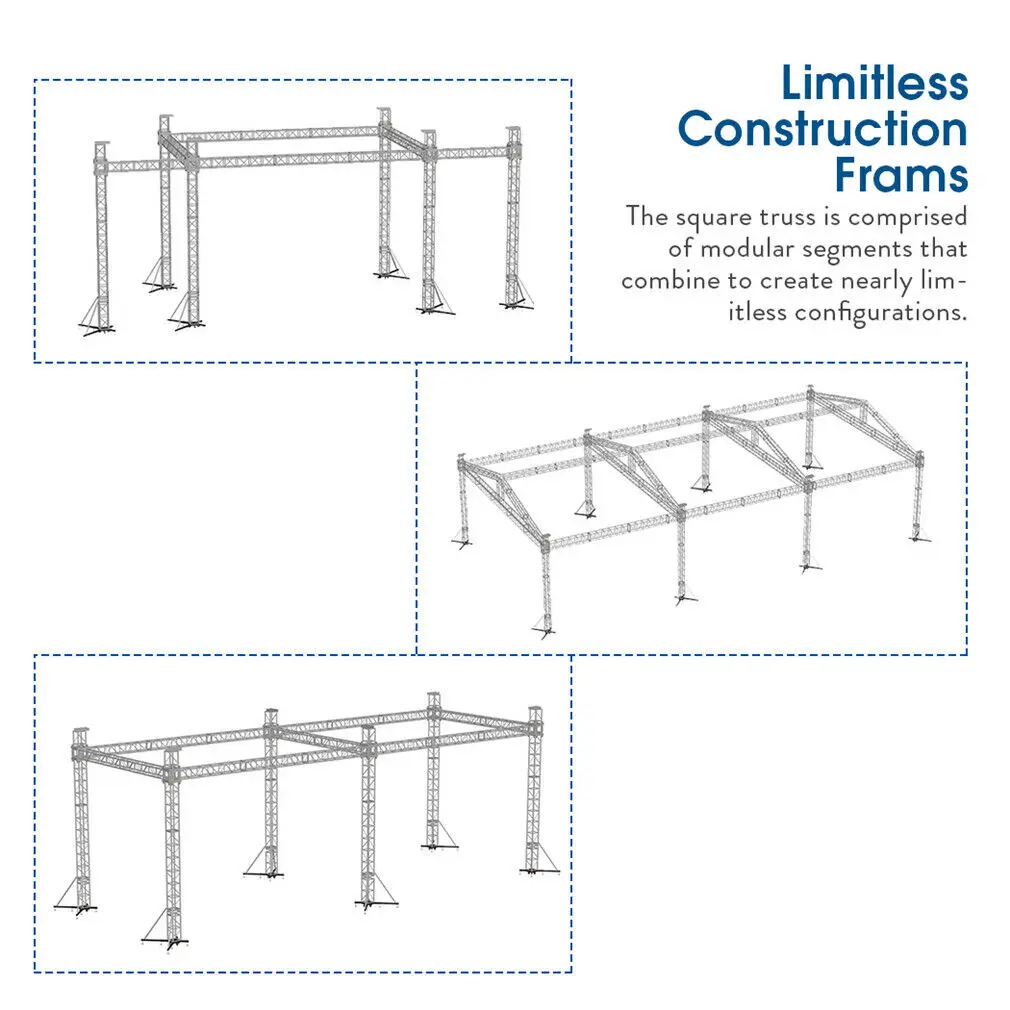 Limitless Construction Frams

The square truss is comprised of modular segments that combine to create nearly limitless configurations.