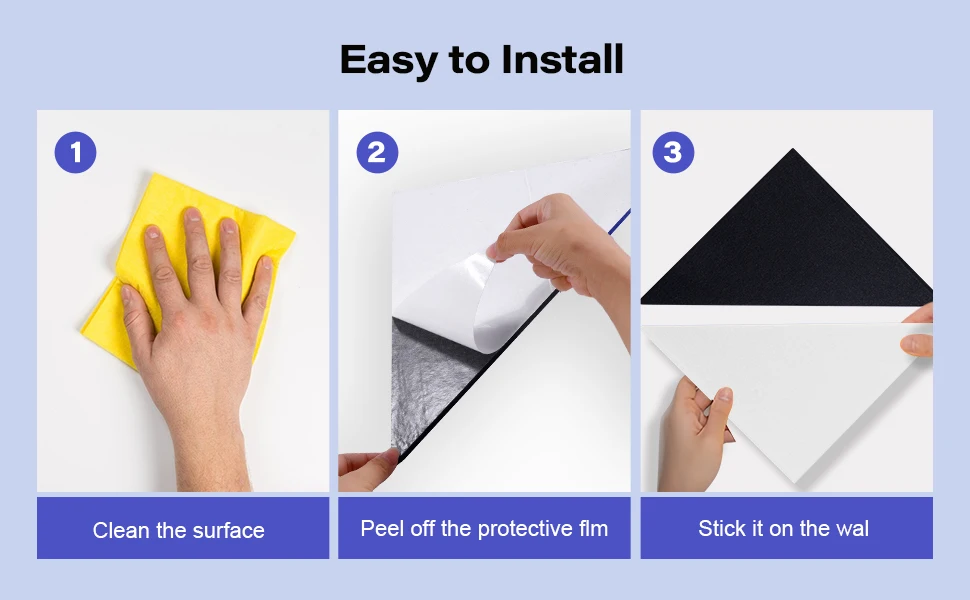 Easy to Install

1

Clean the surface

2

Peel off the protective flm

3

Stick it on the wal