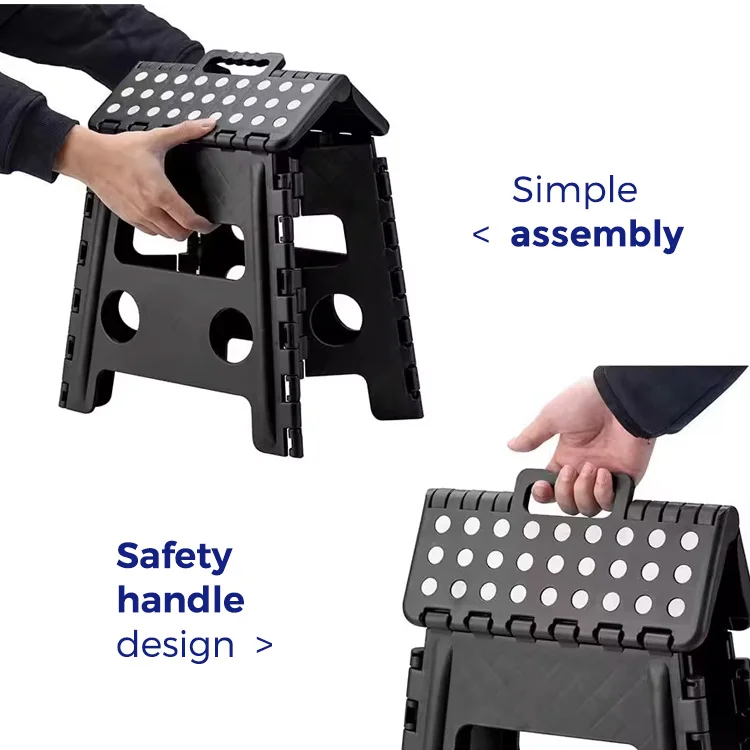 Simple
< assembly

Safety
handle
design >