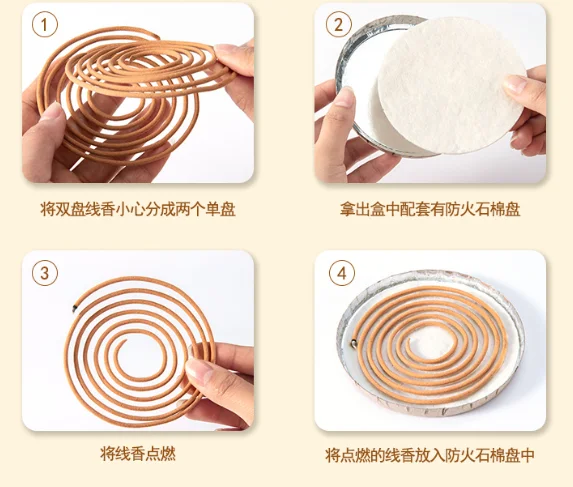 1

将双盘线香小心分成两个单盘

2

拿出盒中配套有防火石棉盘

3

将线香点燃

4

将点燃的线香放入防火石棉盘中