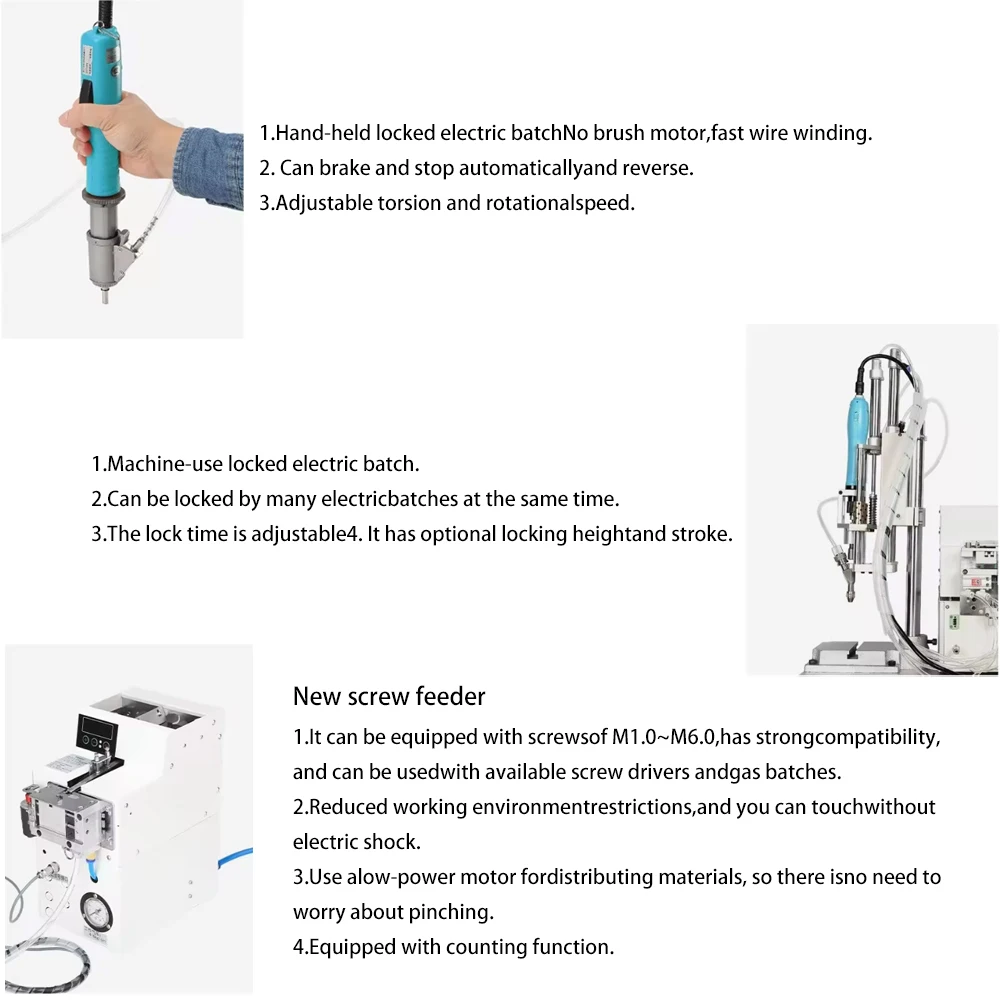 1.Hand-held locked electric batchNo brush motor,fast wire winding.
2. Can brake and stop automaticallyand reverse.
3.Adjustable torsion and rotationalspeed.

1.Machine-use locked electric batch.
2.Can be locked by many electricbatches at the same time.
3.The lock time is adjustable4. It has optional locking heightand stroke.

New screw feeder
1.It can be equipped with screwsof M1.0~M6.0,has strongcompatibility, and can be usedwith available screw drivers andgas batches.
2.Reduced working environmentrestrictions,and you can touchwithout electric shock.
3.Use alow-power motor fordistributing materials, so there isno need to worry about pinching.
4.Equipped with counting function.