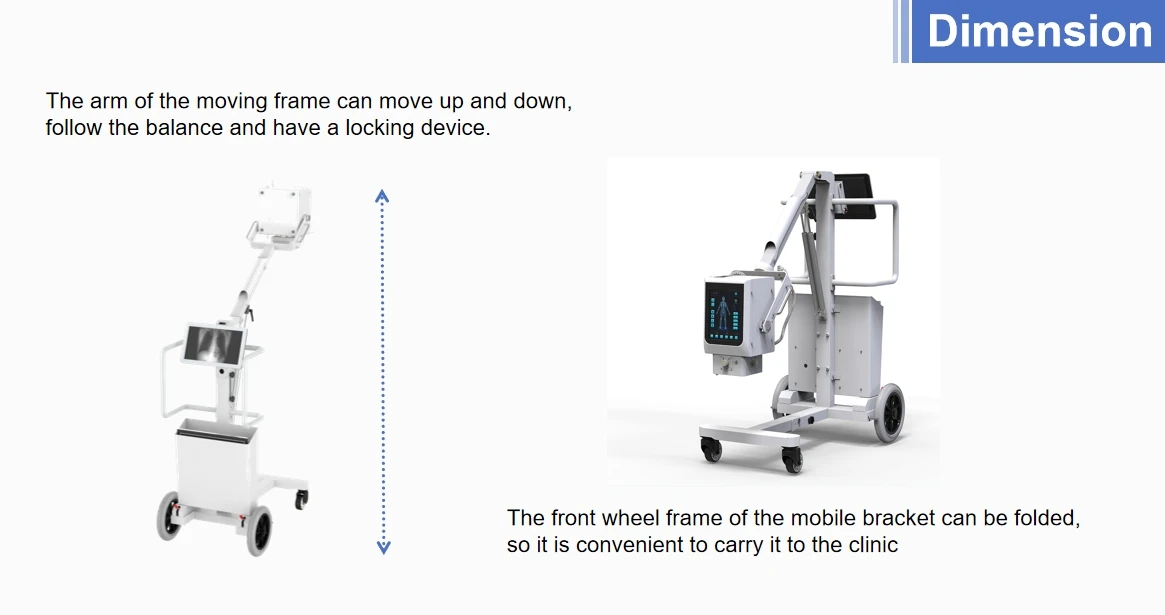 Dimension

The arm of the moving frame can move up and down, follow the balance and have a locking device.

The front wheel frame of the mobile bracket can be folded, so it is convenient to carry it to the clinic