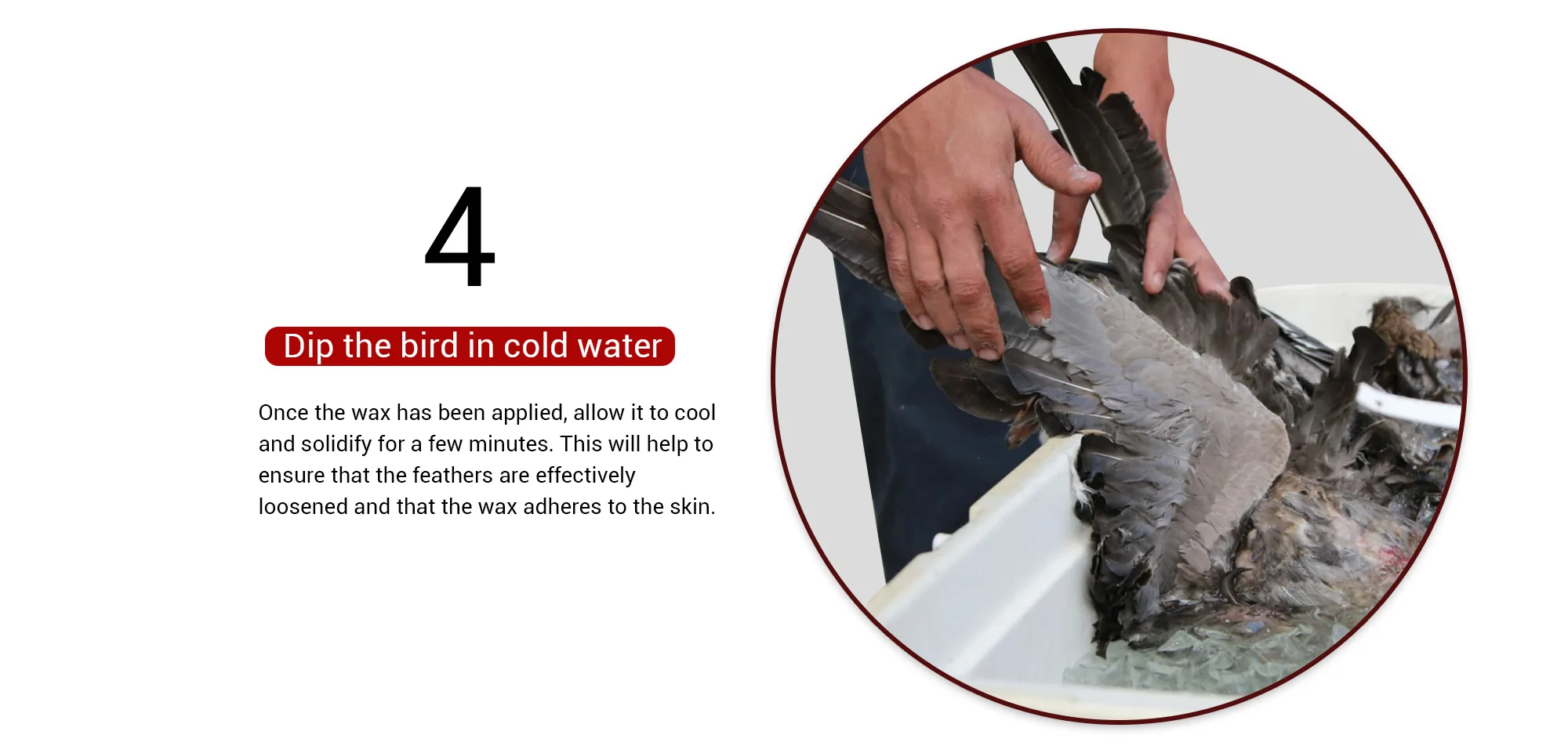 4

Dip the bird in cold water

Once the wax has been applied, allow it to cool and solidify for a few minutes. This will help to ensure that the feathers are effectively loosened and that the wax adheres to the skin.