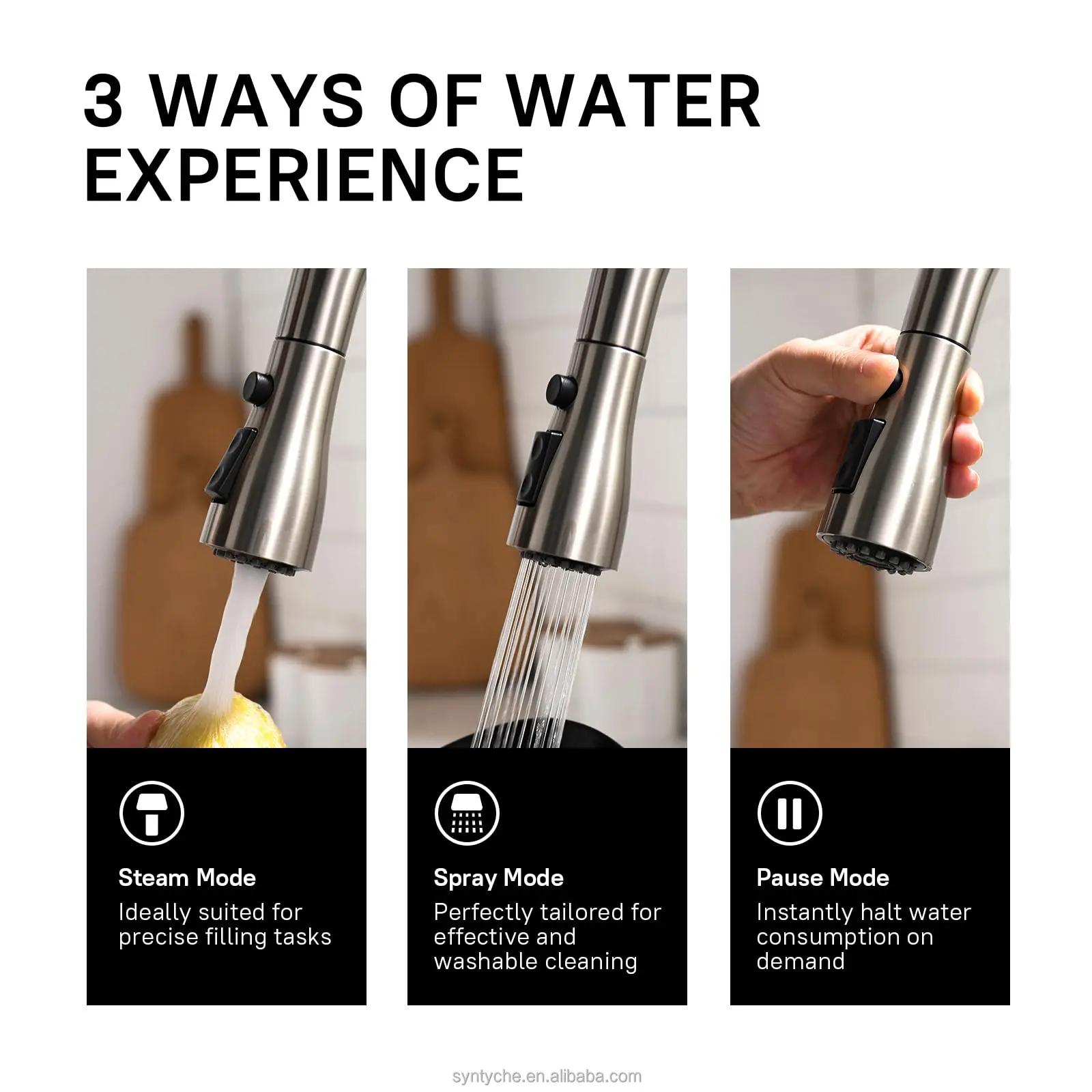 3 WAYS OF WATER EXPERIENCE

Steam Mode
Ideally suited for precise filling tasks

Spray Mode
Perfectly tailored for effective and washable cleaning

Pause Mode
Instantly halt water consumption on demand

syntyche.en.alibaba.com