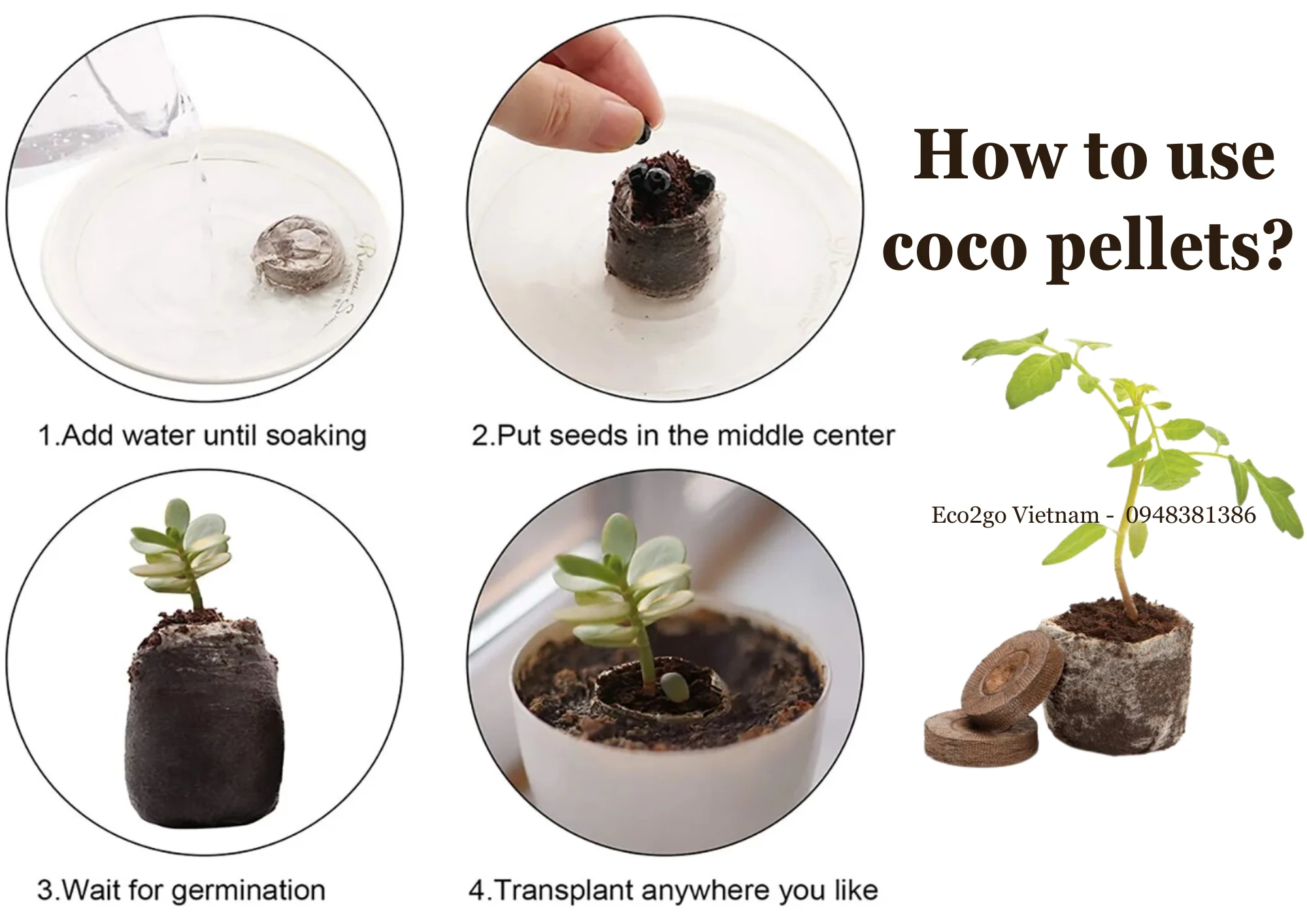 How to use coco pellets?

1.Add water until soaking

2.Put seeds in the middle center

Eco2go Vietnam - 0948381386

3.Wait for germination

4.Transplant anywhere you like