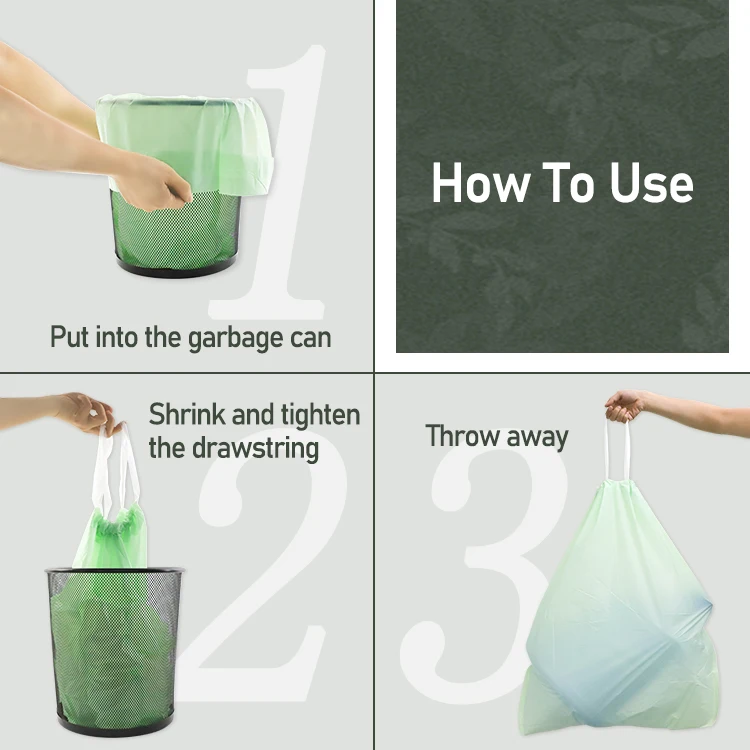 1

Put into the garbage can

How To Use

Shrink and tighten the drawstring

2

Throw away

3