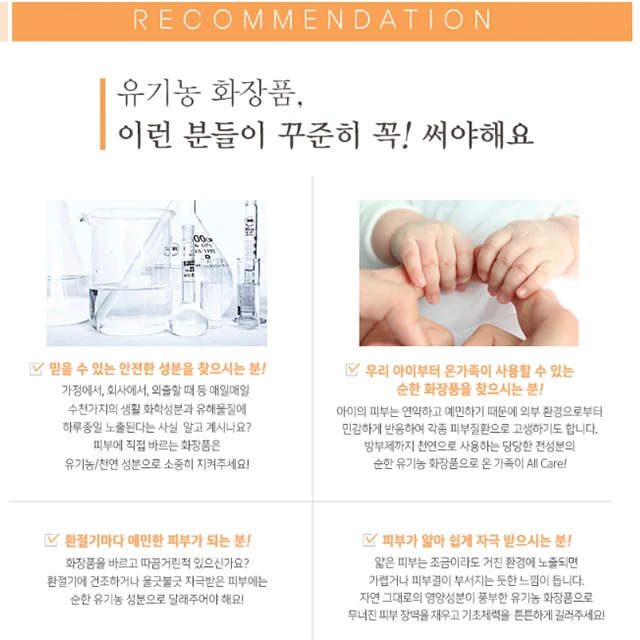 RECOMMENDATION

유기농 화장품,
이런 분들이 꾸준히 꼭! 써야해요

믿을 수 있는 안전한 성분을 찾으시는 분!
가정에서, 회사에서, 외출할 때 등 매일매일 수천가지의 생활 화학성분과 유해물질에 하루종일 노출된다는 사실 알고 계시나요? 피부에 직접 바르는 화장품은 유기농/천연 성분으로 소중히 지켜주세요!

우리 아이부터 온가족이 사용할 수 있는 순한 화장품을 찾으시는 분!
아이의 피부는 연약하고 예민하기 때문에 외부 환경으로부터 민감하게 반응하여 각종 피부질환으로 고생하기도 합니다. 방부제까지 천연으로 사용하는 당당한 전성분의 순한 유기농 화장품으로 온 가족이 All Care!

환절기마다 예민한 피부가 되는 분!
화장품을 바르고 따끔거린적 있으신가요? 환절기에 건조하거나 울긋불긋 자극받은 피부에는 순한 유기농 성분으로 달래주어야 해요!

피부가 얇아 쉽게 자극 받으시는 분!
얇은 피부는 조금이라도 거친 환경에 노출되면 가렵거나 피부결이 부서지는 듯한 느낌이 듭니다. 자연 그대로의 영양성분이 풍부한 유기농 화장품으로 무너진 피부 장벽을 채우고 기초체력을 튼튼하게 길러주세요!