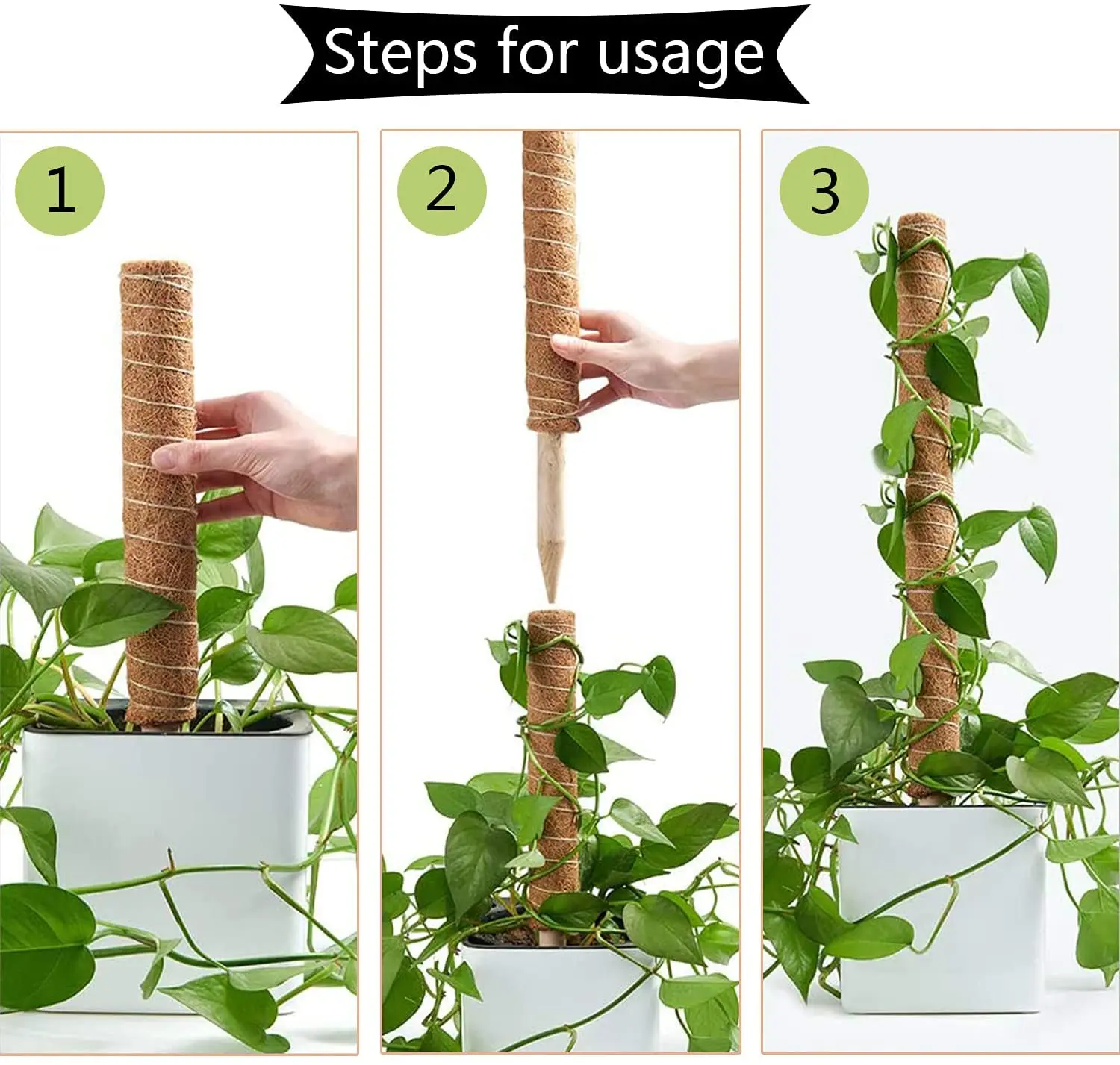 Steps for usage

1

2

3