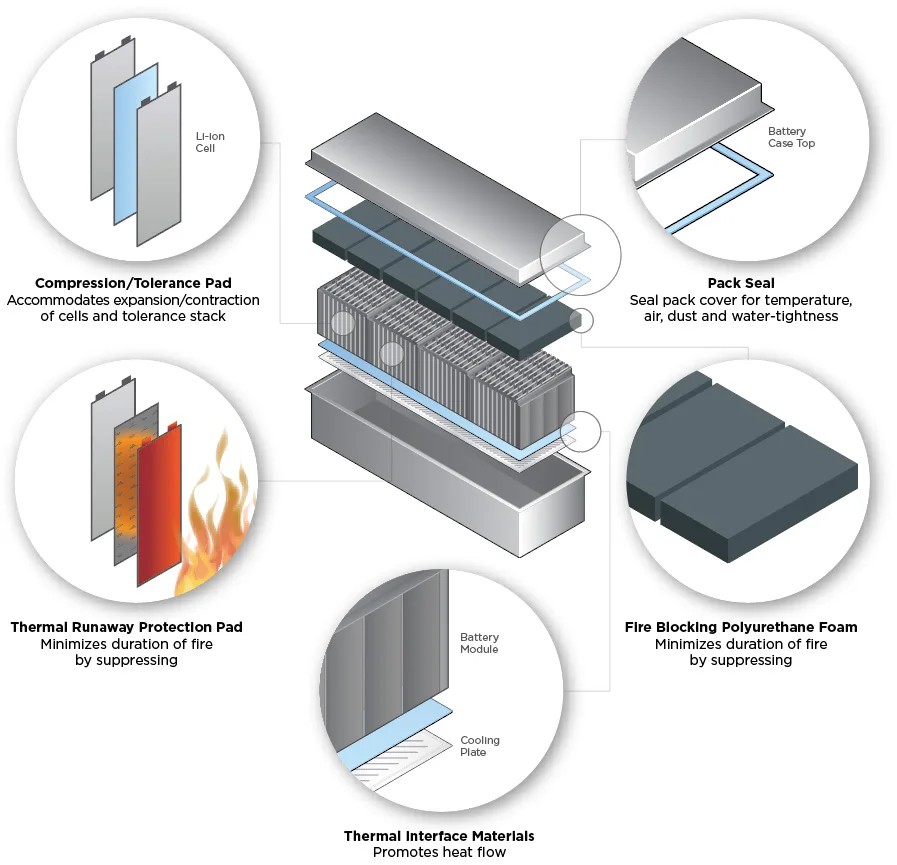 Li-ion Cell

Compression/Tolerance Pad
Accommodates expansion/contraction of cells and tolerance stack

Battery Case Top

Pack Seal
Seal pack cover for temperature, air, dust and water-tightness

Thermal Runaway Protection Pad
Minimizes duration of fire by suppressing

Fire Blocking Polyurethane Foam
Minimizes duration of fire by suppressing

Battery Module

Cooling Plate

Thermal Interface Materials
Promotes heat flow